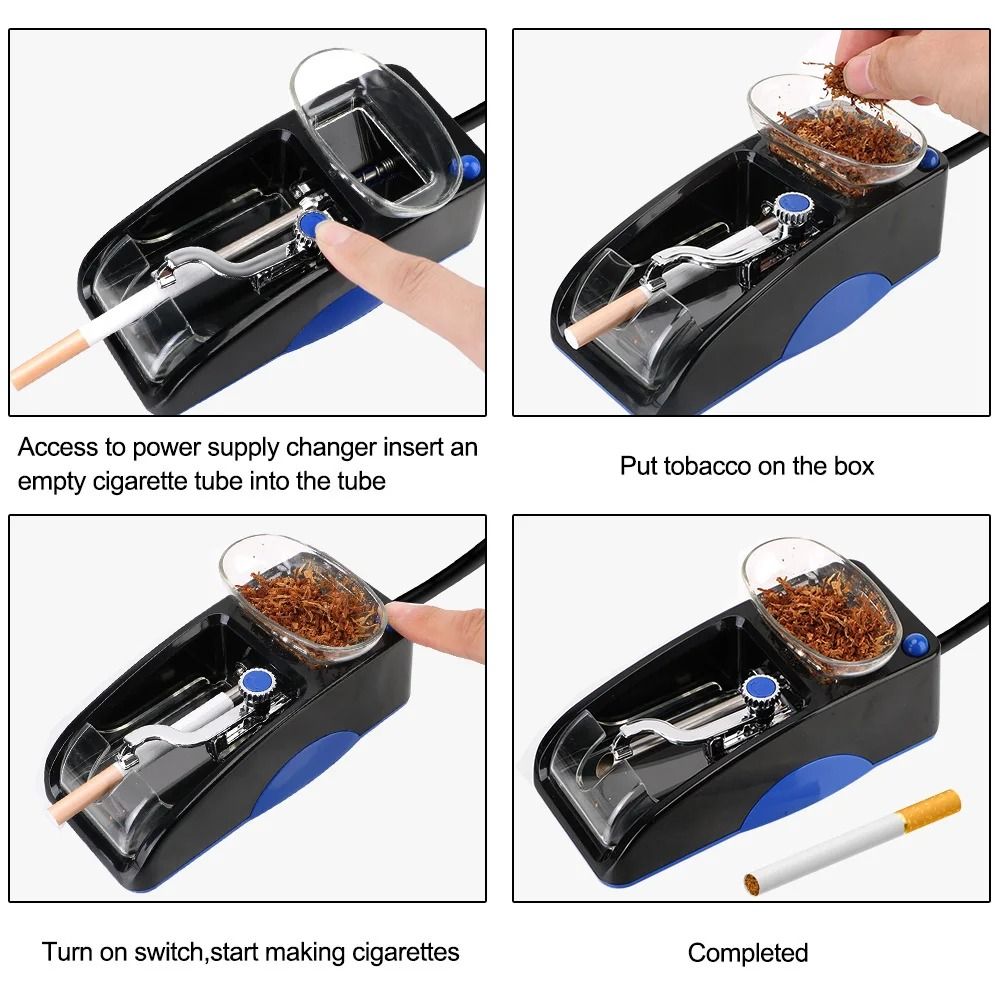 Access to power supply changer insert an empty cigarette tube into the tube

Put tobacco on the box

Turn on switch,start making cigarettes

Completed