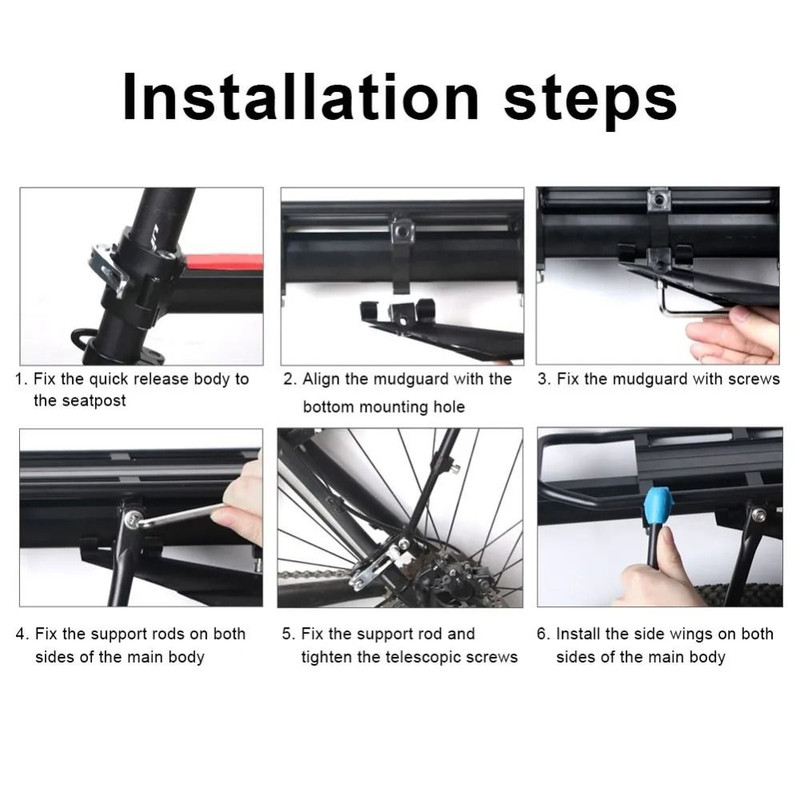 Installation steps

1. Fix the quick release body to the seatpost

2. Align the mudguard with the bottom mounting hole

3. Fix the mudguard with screws

4. Fix the support rods on both sides of the main body

5. Fix the support rod and tighten the telescopic screws

6. Install the side wings on both sides of the main body