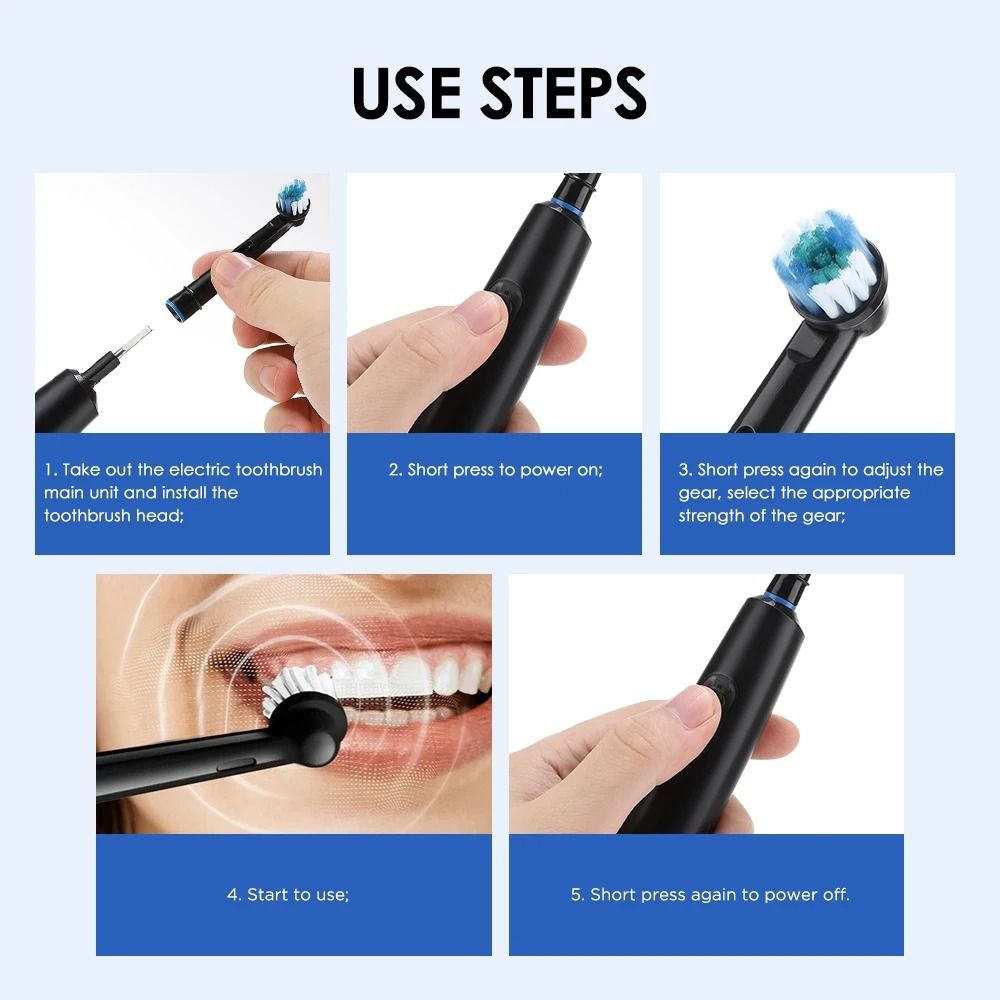 USE STEPS

1. Take out the electric toothbrush main unit and install the toothbrush head;

2. Short press to power on;

3. Short press again to adjust the gear, select the appropriate strength of the gear;

4. Start to use;

5. Short press again to power off.