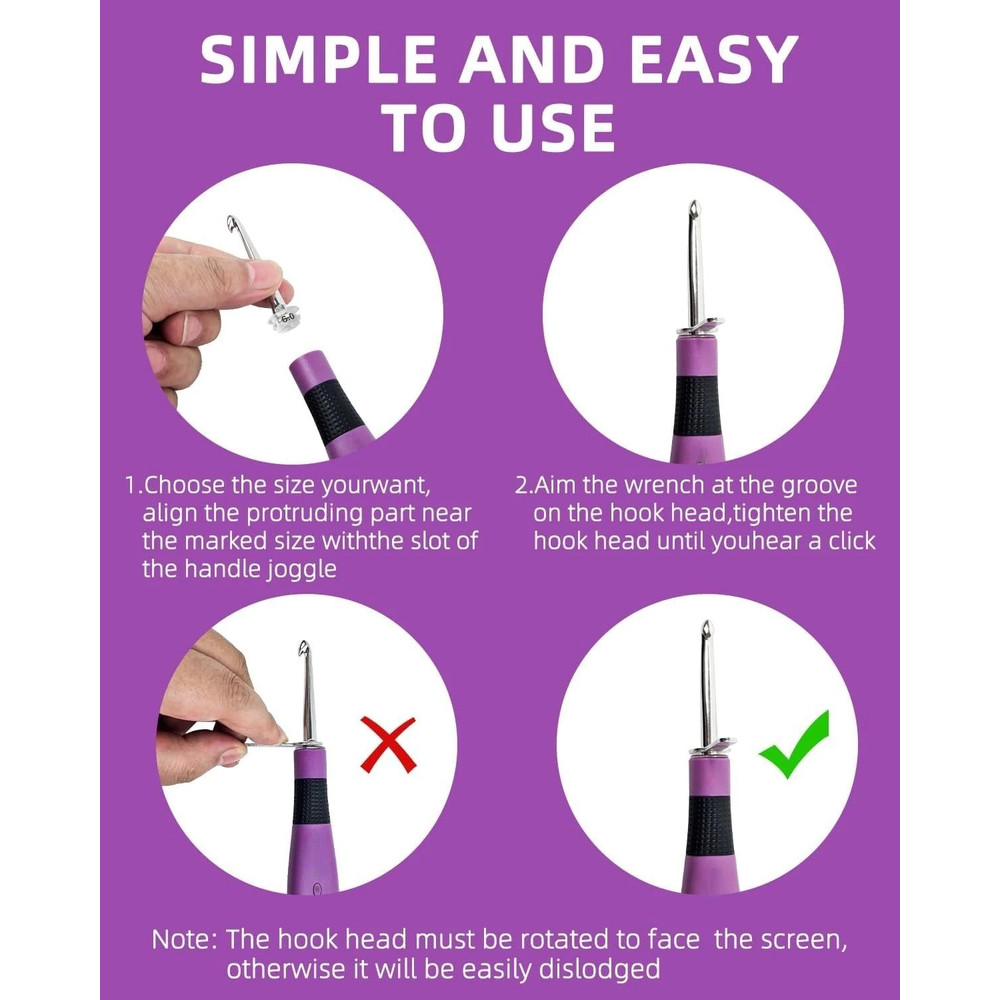 SIMPLE AND EASY TO USE

6.0

1.Choose the size yourwant, align the protruding part near the marked size withthe slot of the handle joggle

2.Aim the wrench at the groove on the hook head,tighten the hook head until youhear a click

Note: The hook head must be rotated to face the screen, otherwise it will be easily dislodged