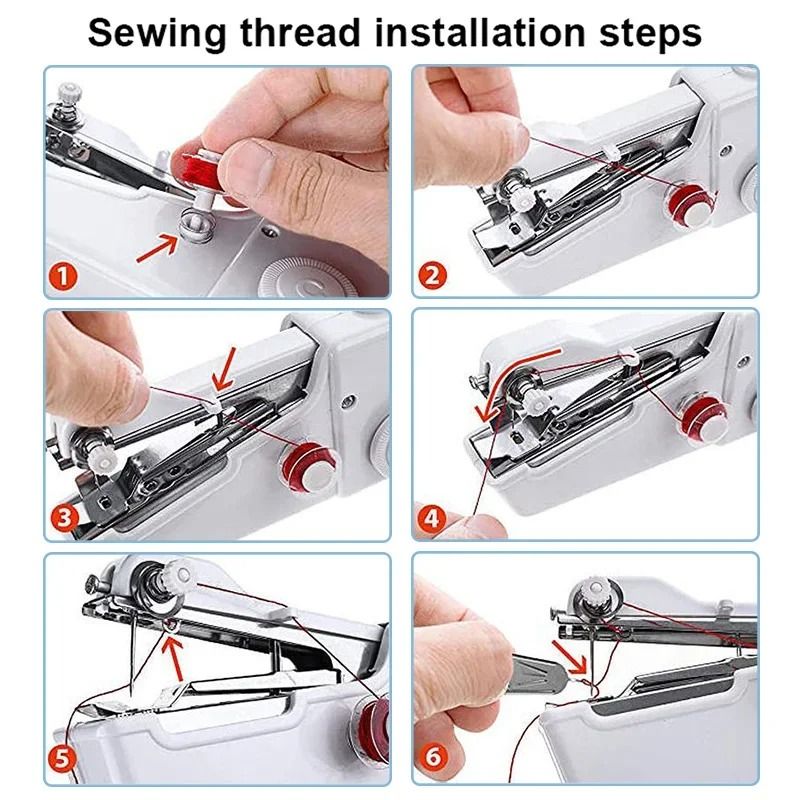 Sewing thread installation steps

1

2

3

4

5

6