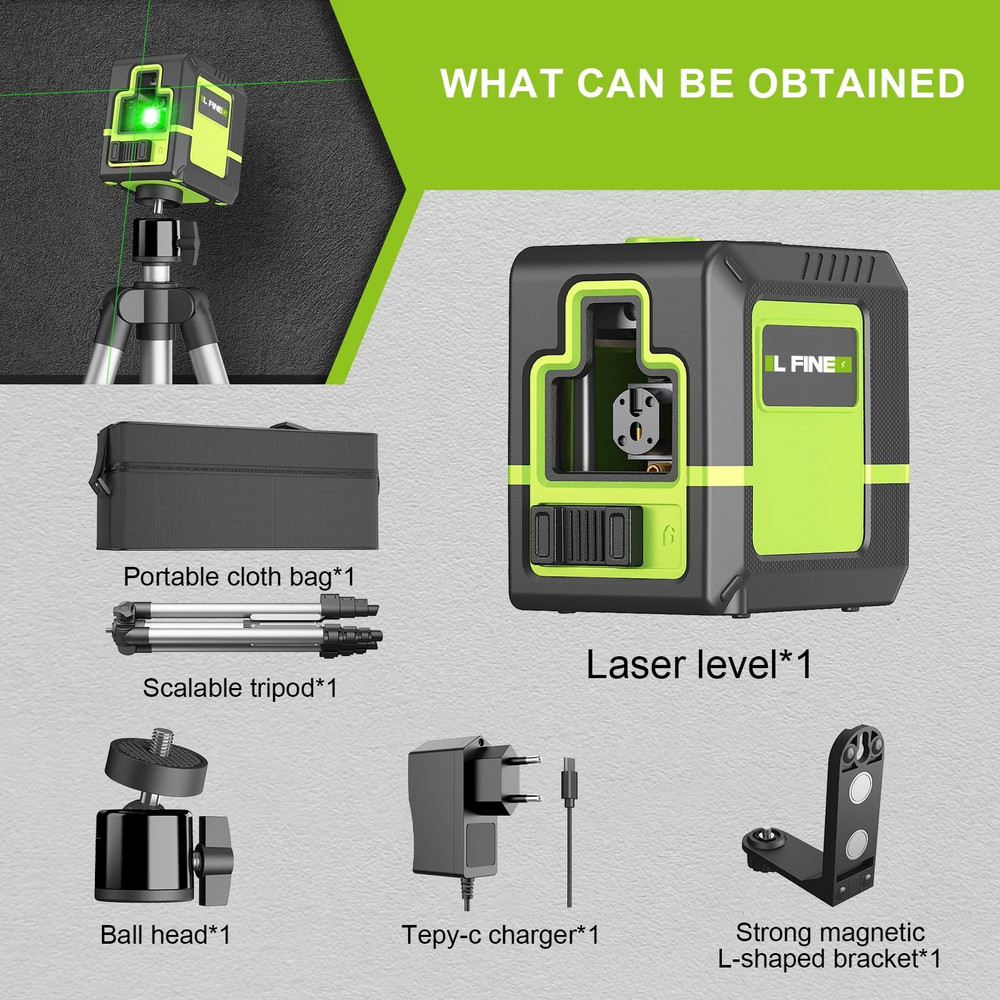 WHAT CAN BE OBTAINED

L FINE

L FINE

Portable cloth bag*1

Scalable tripod*1

Laser level*1

Ball head*1

Tepy-c charger*1

Strong magnetic L-shaped bracket*1