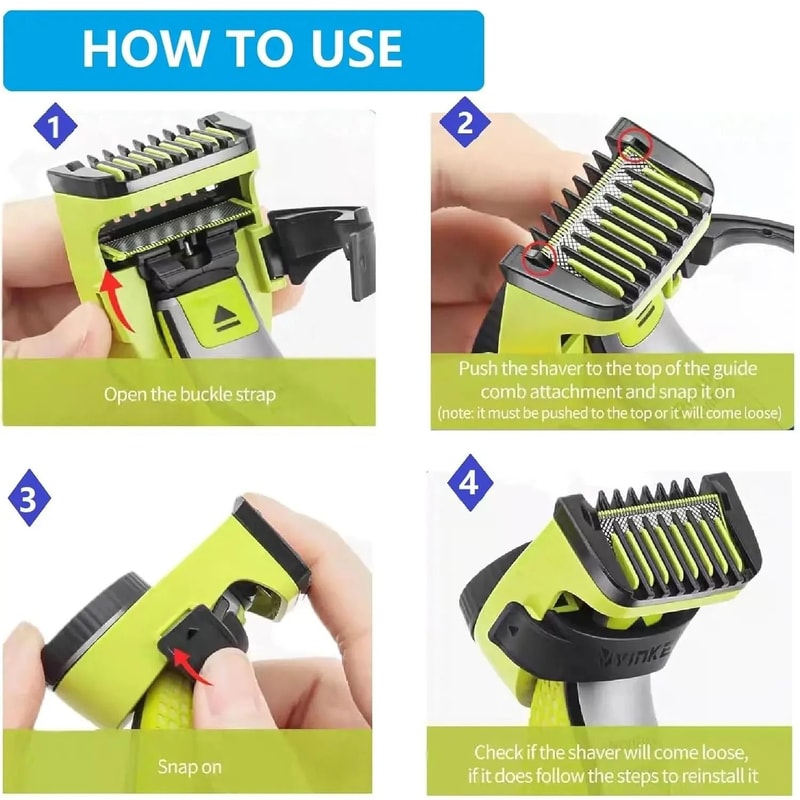 HOW TO USE

1

Open the buckle strap

2

Push the shaver to the top of the guide comb attachment and snap it on
(note: it must be pushed to the top or it will come loose)

3

Snap on

4

YINKE

Check if the shaver will come loose, if it does follow the steps to reinstall it