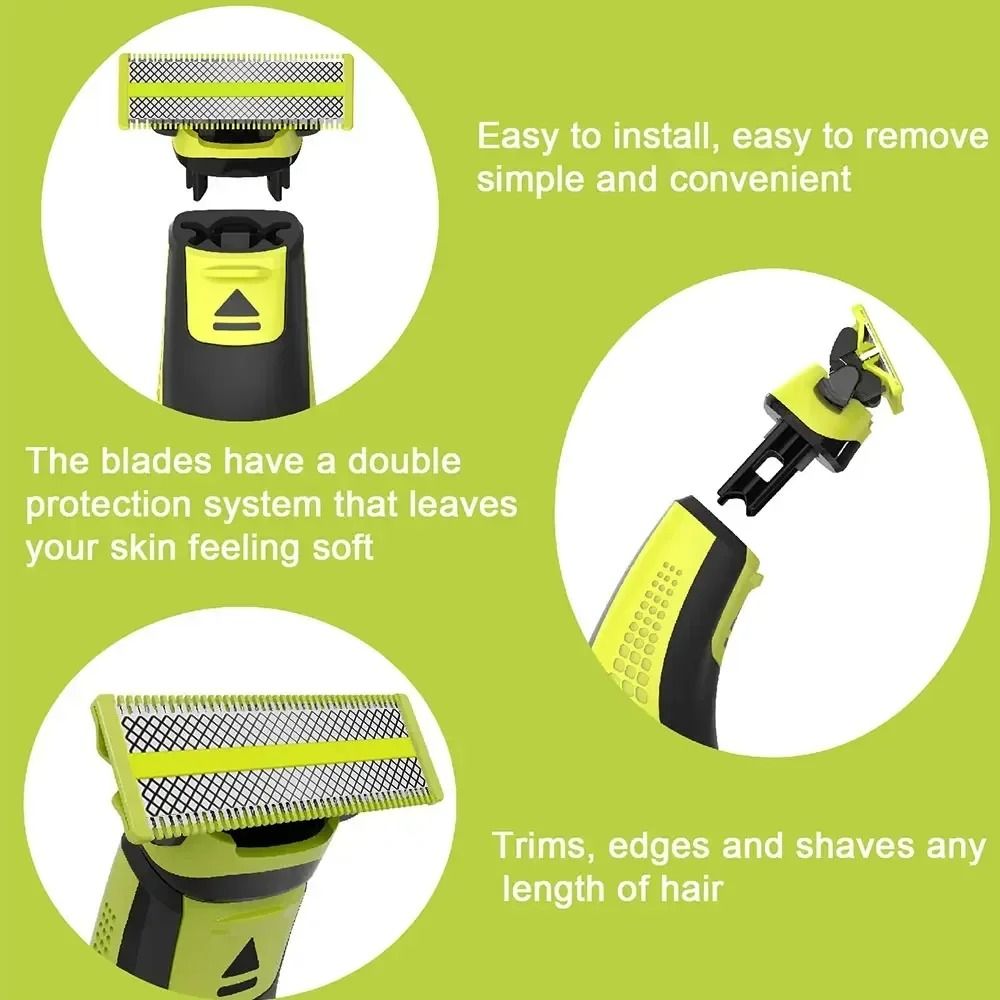 Easy to install, easy to remove simple and convenient

The blades have a double protection system that leaves your skin feeling soft

Trims, edges and shaves any length of hair