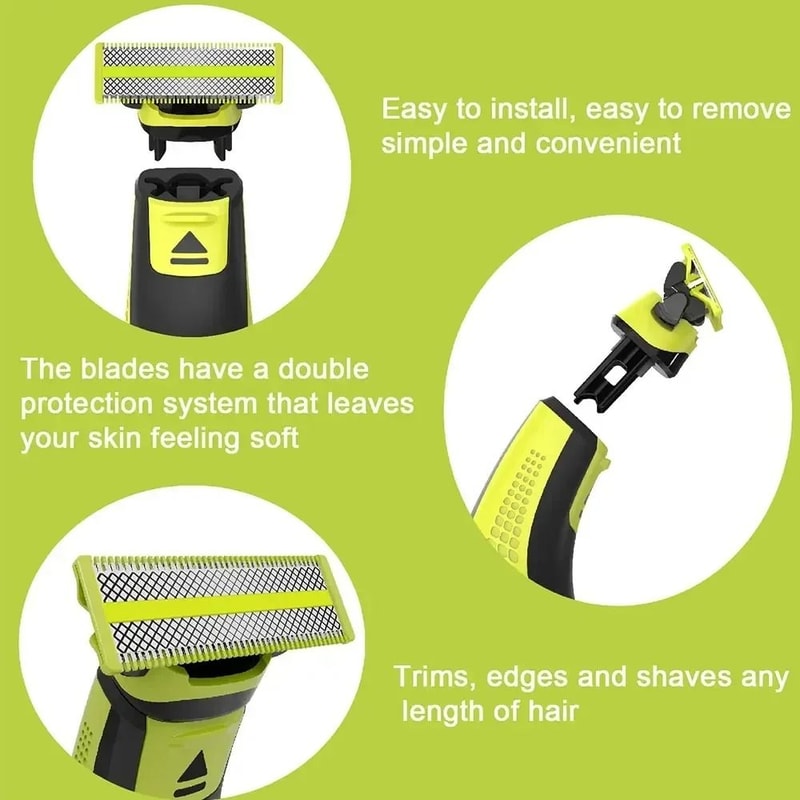 Easy to install, easy to remove simple and convenient

The blades have a double protection system that leaves your skin feeling soft

Trims, edges and shaves any length of hair