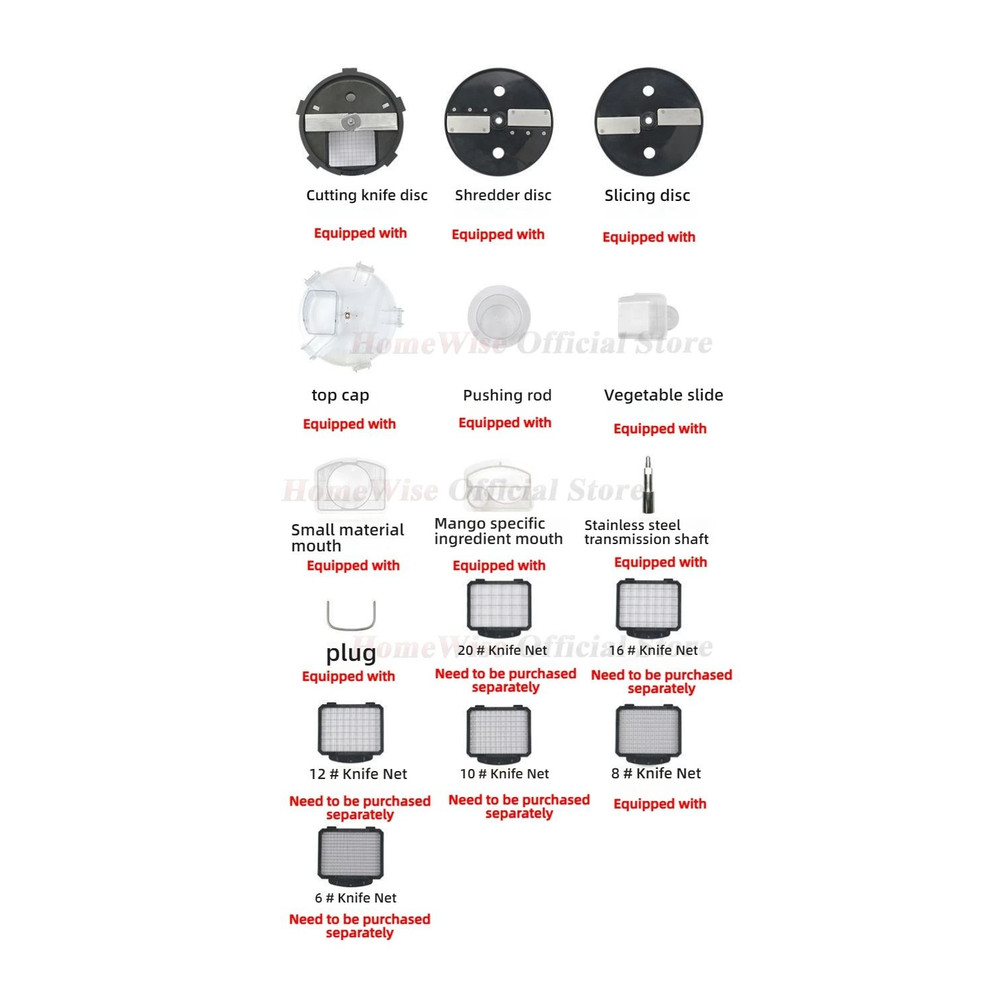 Cutting knife disc
Equipped with

Shredder disc
Equipped with

Slicing disc
Equipped with

HomeWise Official Store

top cap
Equipped with

Pushing rod
Equipped with

Vegetable slide
Equipped with

HomeWise Official Store

Small material mouth
Equipped with

Mango specific ingredient mouth
Equipped with

Stainless steel transmission shaft
Equipped with

HomeWise Official Store

plug
Equipped with

20 # Knife Net
Need to be purchased separately

16 # Knife Net
Need to be purchased separately

12 # Knife Net
Need to be purchased separately

10 # Knife Net
Need to be purchased separately

8 # Knife Net
Equipped with

6 # Knife Net
Need to be purchased separately