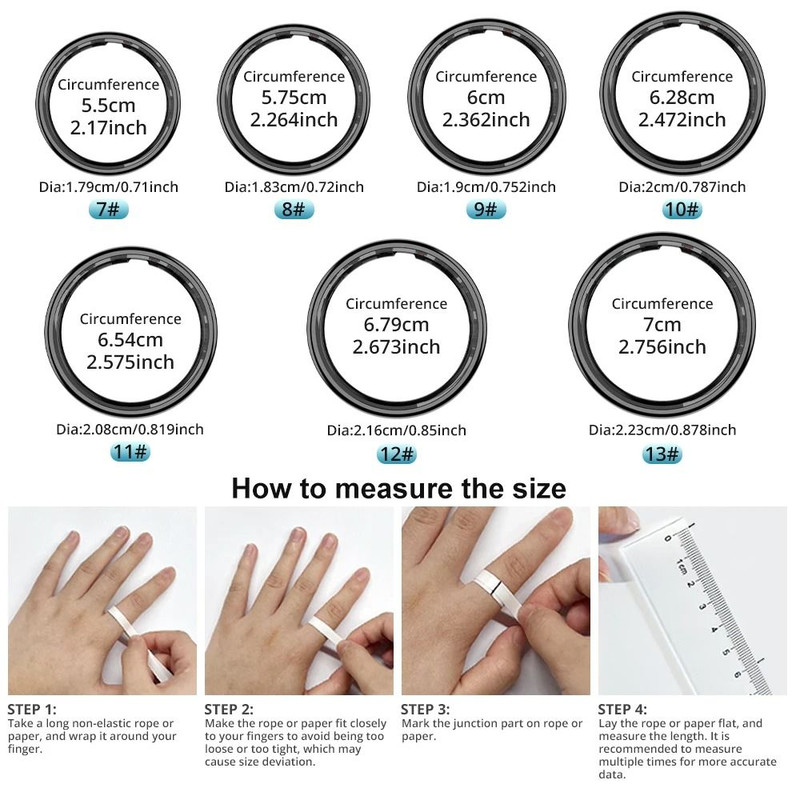 Circumference
5.5cm
2.17inch

Dia:1.79cm/0.71inch

7#

Circumference
5.75cm
2.264inch

Dia:1.83cm/0.72inch

8#

Circumference
6cm
2.362inch

Dia:1.9cm/0.752inch

9#

Circumference
6.28cm
2.472inch

Dia:2cm/0.787inch

10#

Circumference
6.54cm
2.575inch

Dia:2.08cm/0.819inch

11#

Circumference
6.79cm
2.673inch

Dia:2.16cm/0.85inch

12#

Circumference
7cm
2.756inch

Dia:2.23cm/0.878inch

13#

How to measure the size

0 1cm 2 3 4 5 6

STEP 1:
Take a long non-elastic rope or paper, and wrap it around your finger.

STEP 2:
Make the rope or paper fit closely to your fingers to avoid being too loose or too tight, which may cause size deviation.

STEP 3:
Mark the junction part on rope or paper.

STEP 4:
Lay the rope or paper flat, and measure the length. It is recommended to measure multiple times for more accurate data.