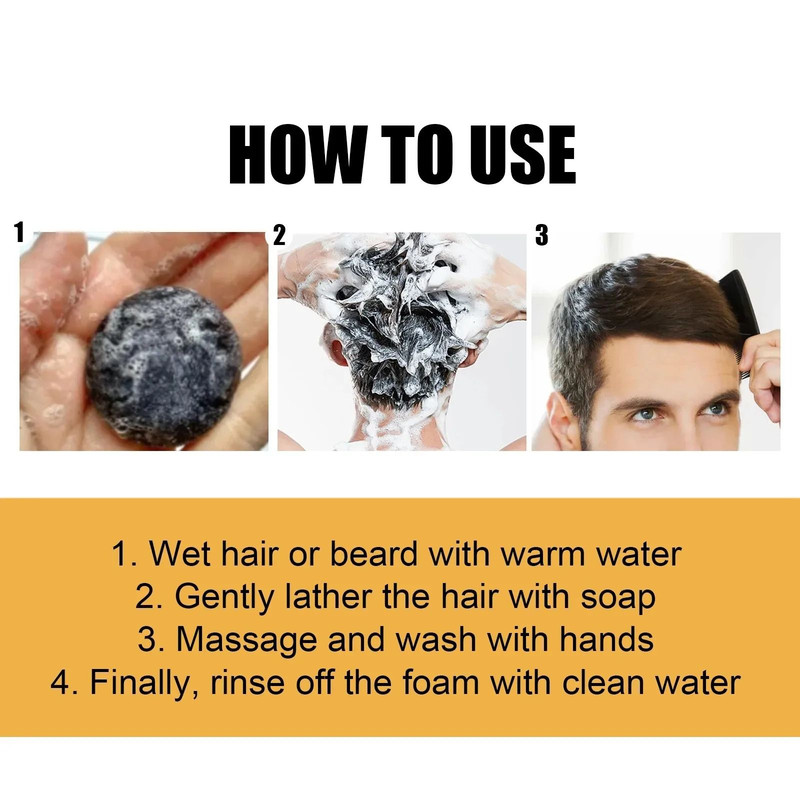 HOW TO USE

1

2

3

1. Wet hair or beard with warm water
2. Gently lather the hair with soap
3. Massage and wash with hands
4. Finally, rinse off the foam with clean water