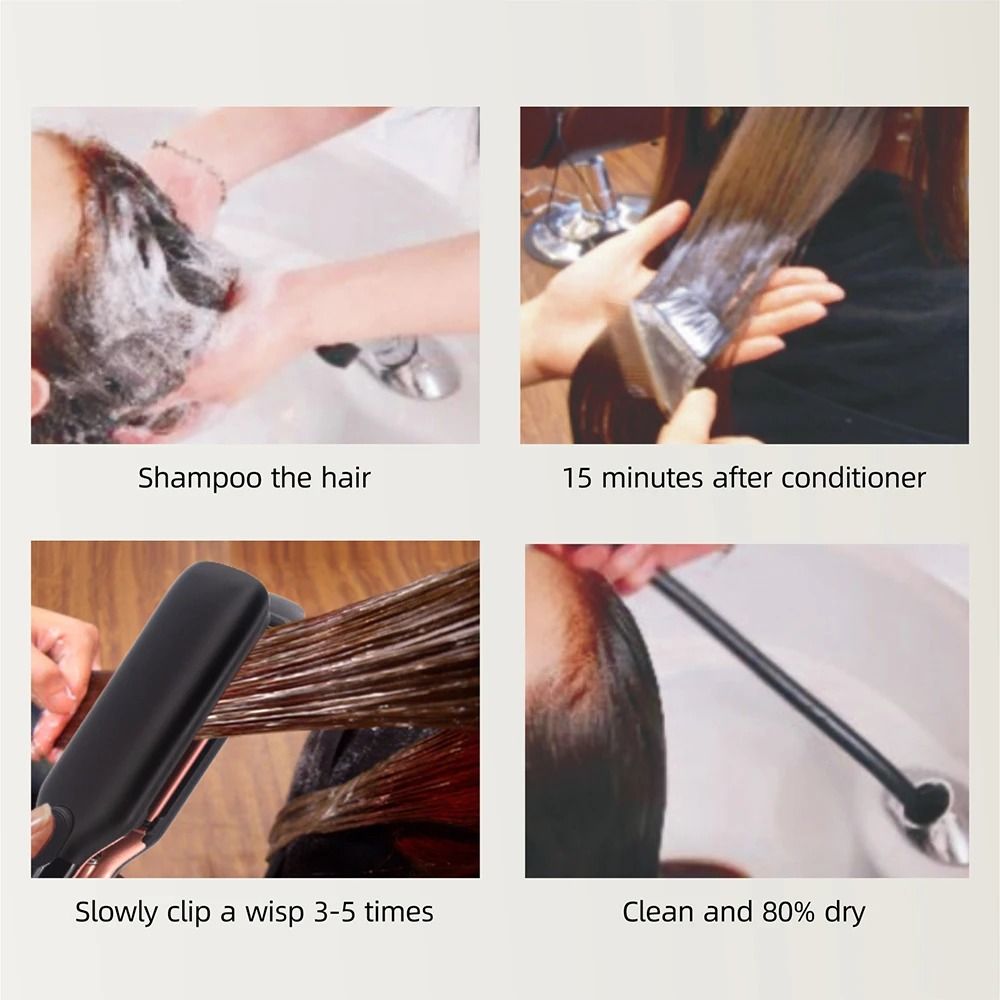 Shampoo the hair

15 minutes after conditioner

Slowly clip a wisp 3-5 times

Clean and 80% dry