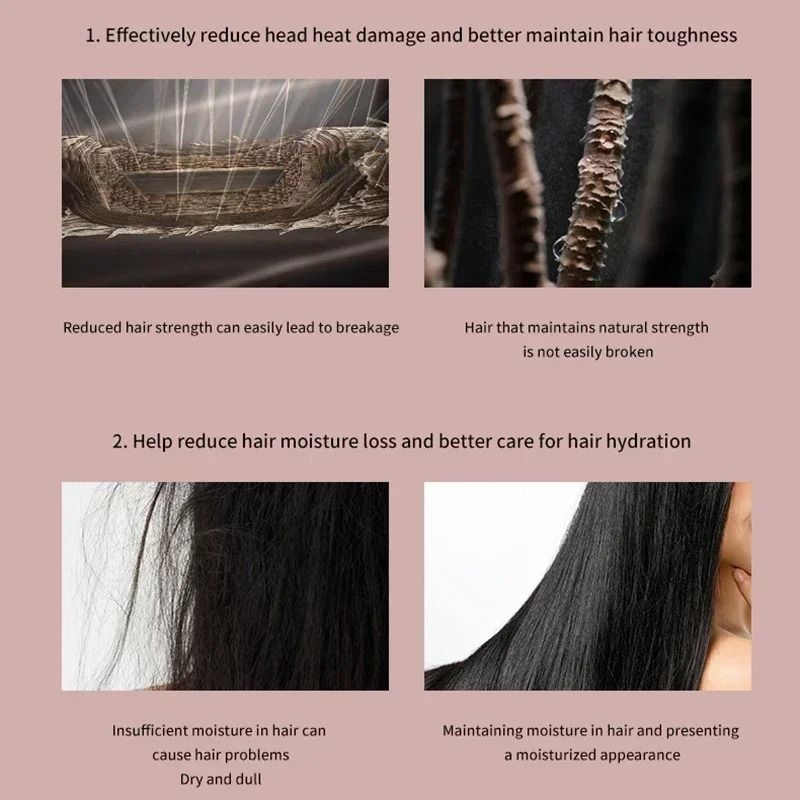 1. Effectively reduce head heat damage and better maintain hair toughness

Reduced hair strength can easily lead to breakage

Hair that maintains natural strength is not easily broken

2. Help reduce hair moisture loss and better care for hair hydration

Insufficient moisture in hair can cause hair problems
Dry and dull

Maintaining moisture in hair and presenting a moisturized appearance