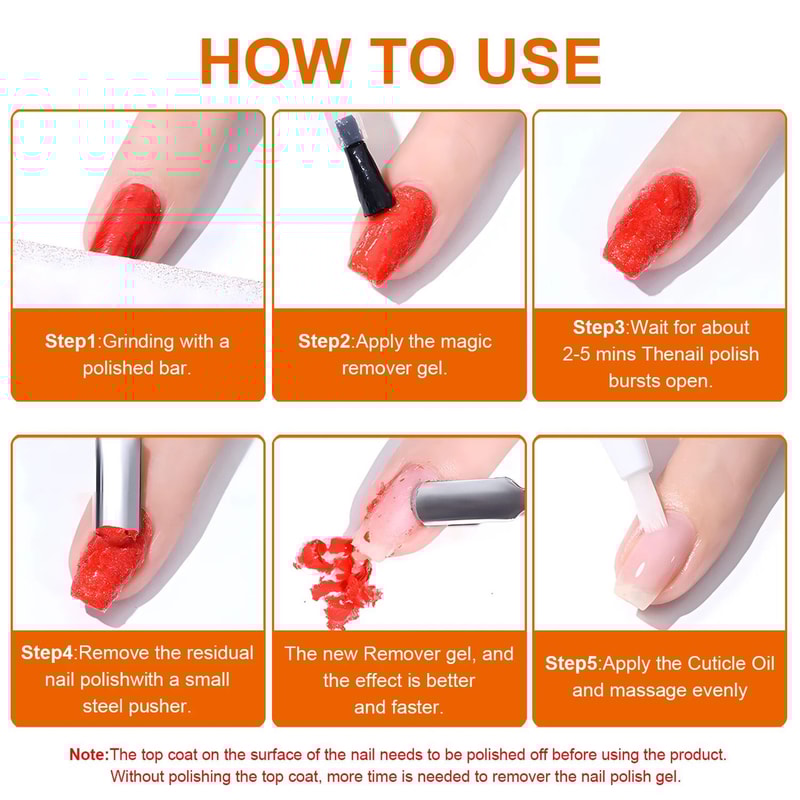 HOW TO USE

Step1:Grinding with a polished bar.

Step2:Apply the magic remover gel.

Step3:Wait for about 2-5 mins Thenail polish bursts open.

Step4:Remove the residual nail polishwith a small steel pusher.

The new Remover gel, and the effect is better and faster.

Step5:Apply the Cuticle Oil and massage evenly

Note:The top coat on the surface of the nail needs to be polished off before using the product. Without polishing the top coat, more time is needed to remover the nail polish gel.