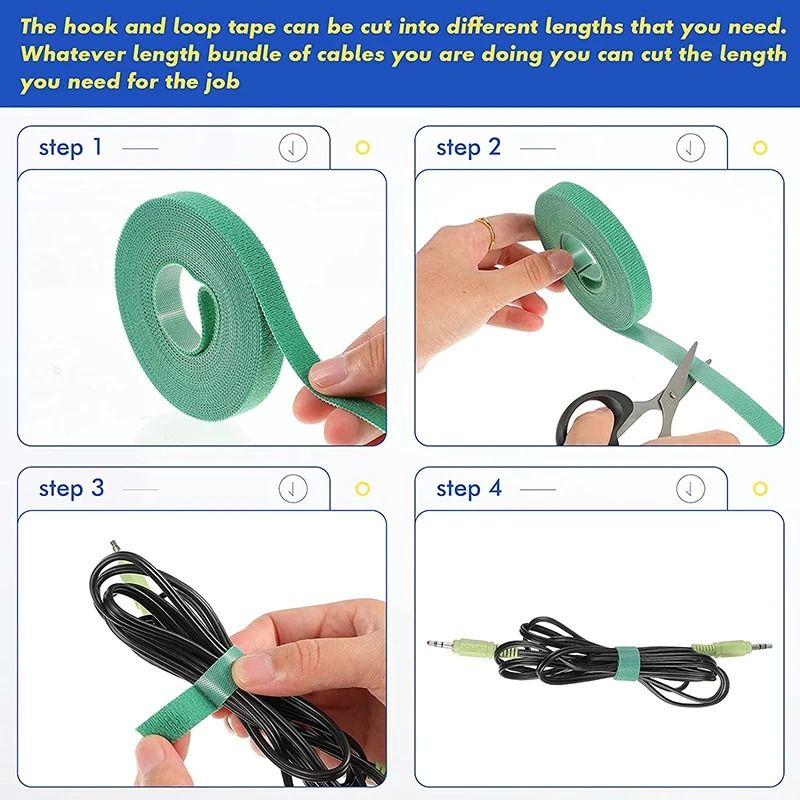 The hook and loop tape can be cut into different lengths that you need. Whatever length bundle of cables you are doing you can cut the length you need for the job

step 1

step 2

step 3

step 4