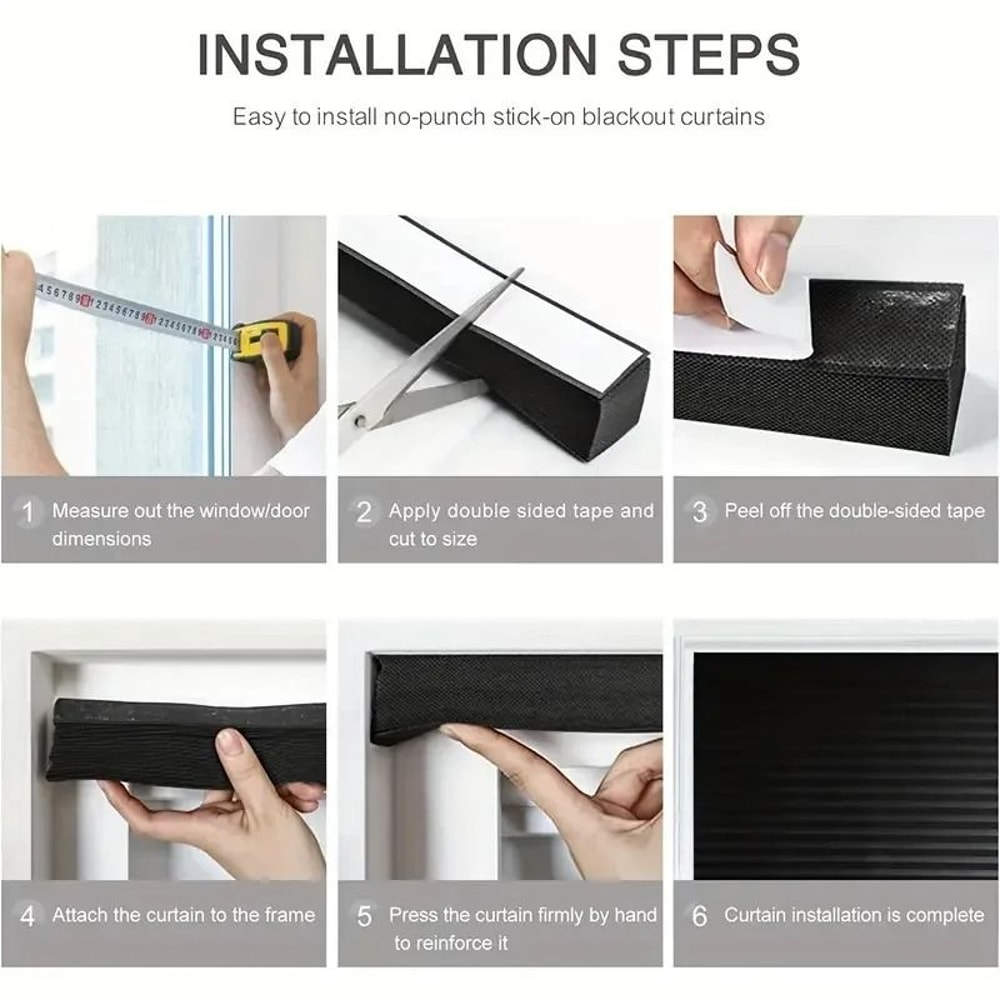 INSTALLATION STEPS

Easy to install no-punch stick-on blackout curtains

1 Measure out the window/door dimensions

2 Apply double sided tape and cut to size

3 Peel off the double-sided tape

4 Attach the curtain to the frame

5 Press the curtain firmly by hand to reinforce it

6 Curtain installation is complete