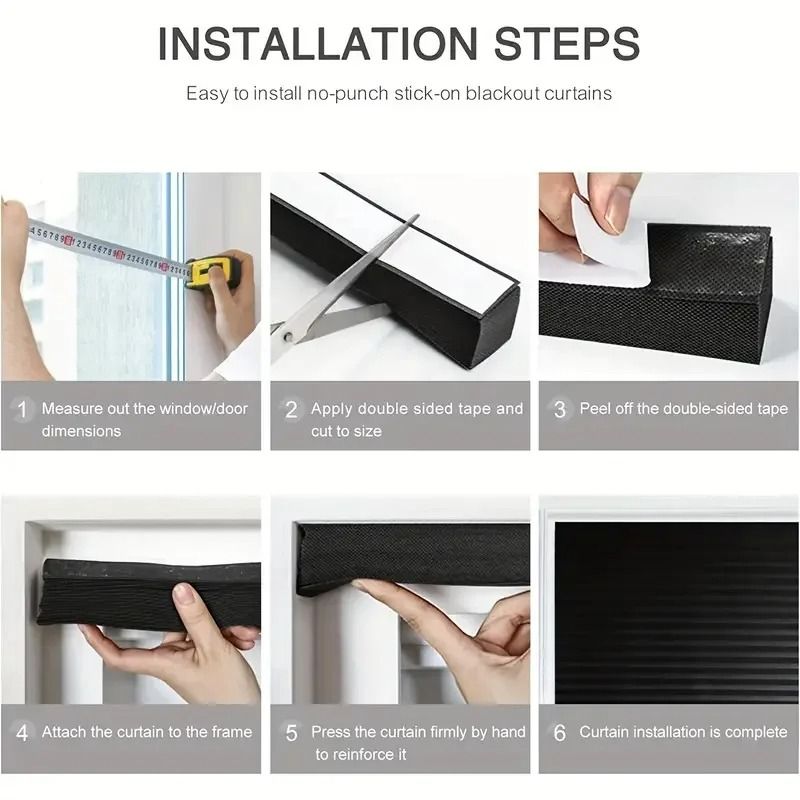 INSTALLATION STEPS

Easy to install no-punch stick-on blackout curtains

1 Measure out the window/door dimensions

2 Apply double sided tape and cut to size

3 Peel off the double-sided tape

4 Attach the curtain to the frame

5 Press the curtain firmly by hand to reinforce it

6 Curtain installation is complete