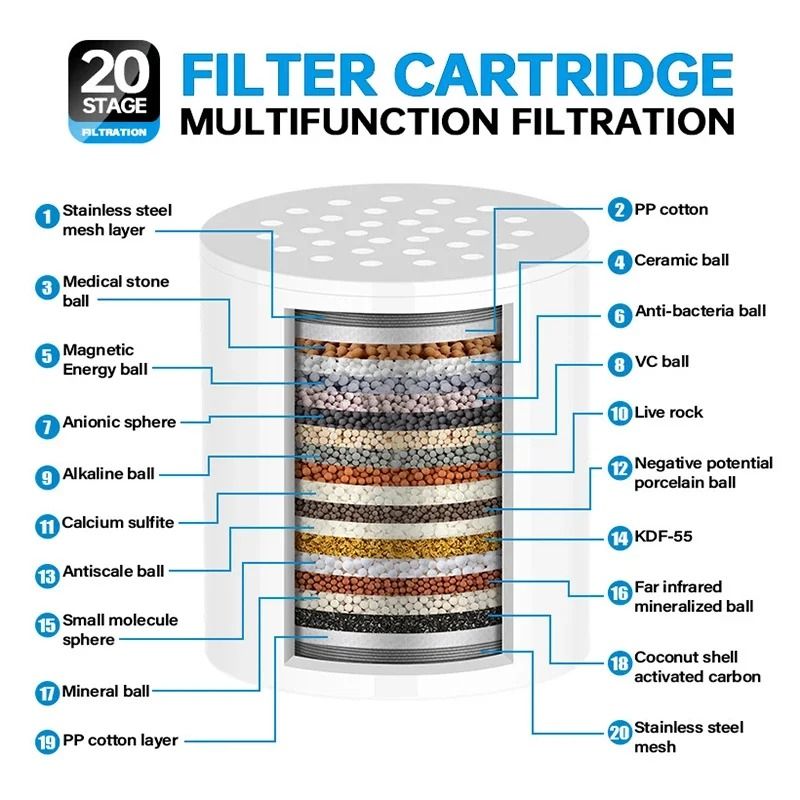 20 STAGE FILTRATION

FILTER CARTRIDGE
MULTIFUNCTION FILTRATION

1 Stainless steel mesh layer

3 Medical stone ball

5 Magnetic Energy ball

7 Anionic sphere

9 Alkaline ball

11 Calcium sulfite

13 Antiscale ball

15 Small molecule sphere

17 Mineral ball

19 PP cotton layer

2 PP cotton

4 Ceramic ball

6 Anti-bacteria ball

8 VC ball

10 Live rock

12 Negative potential porcelain ball

14 KDF-55

16 Far infrared mineralized ball

18 Coconut shell activated carbon

20 Stainless steel mesh