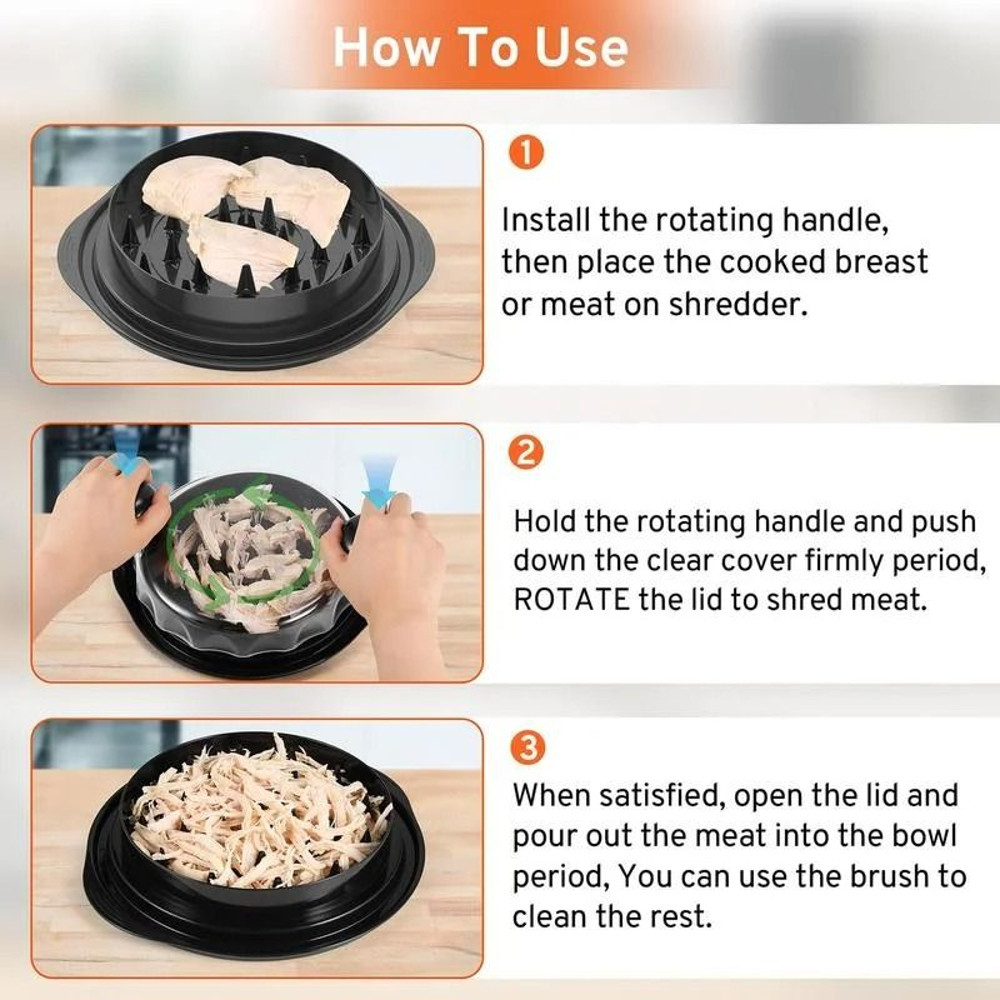 How To Use

1

Install the rotating handle, then place the cooked breast or meat on shredder.

2

Hold the rotating handle and push down the clear cover firmly period, ROTATE the lid to shred meat.

3

When satisfied, open the lid and pour out the meat into the bowl period, You can use the brush to clean the rest.