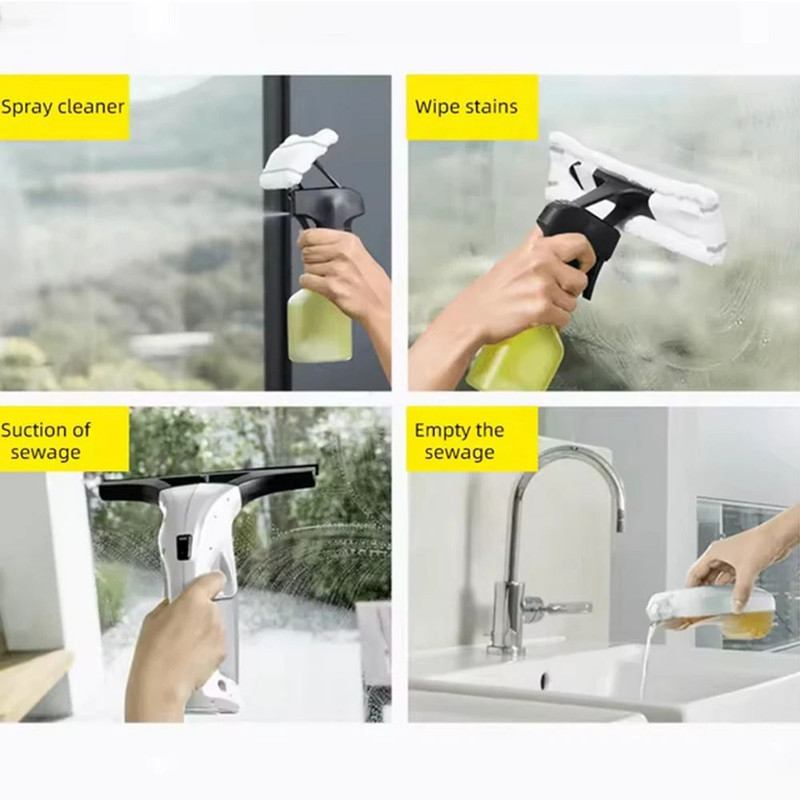 Spray cleaner

Wipe stains

Suction of sewage

Empty the sewage