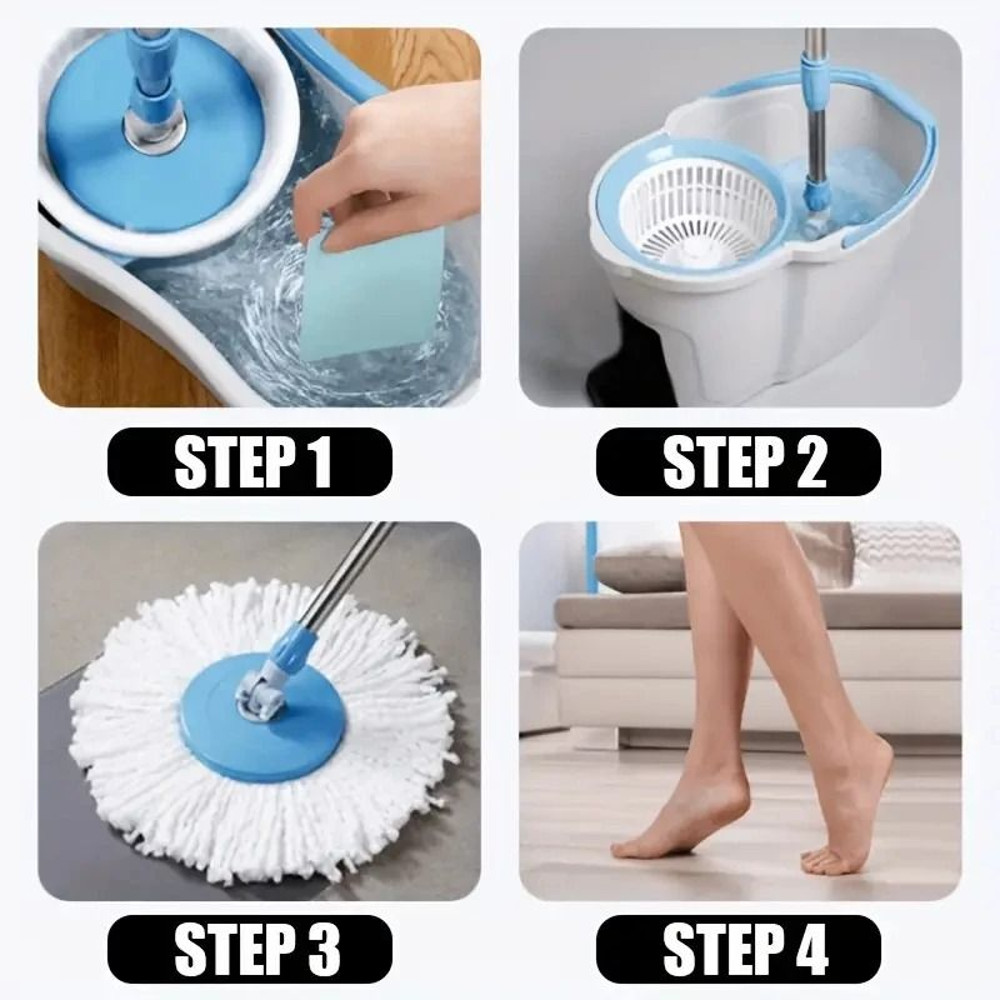 STEP 1

STEP 2

STEP 3

STEP 4