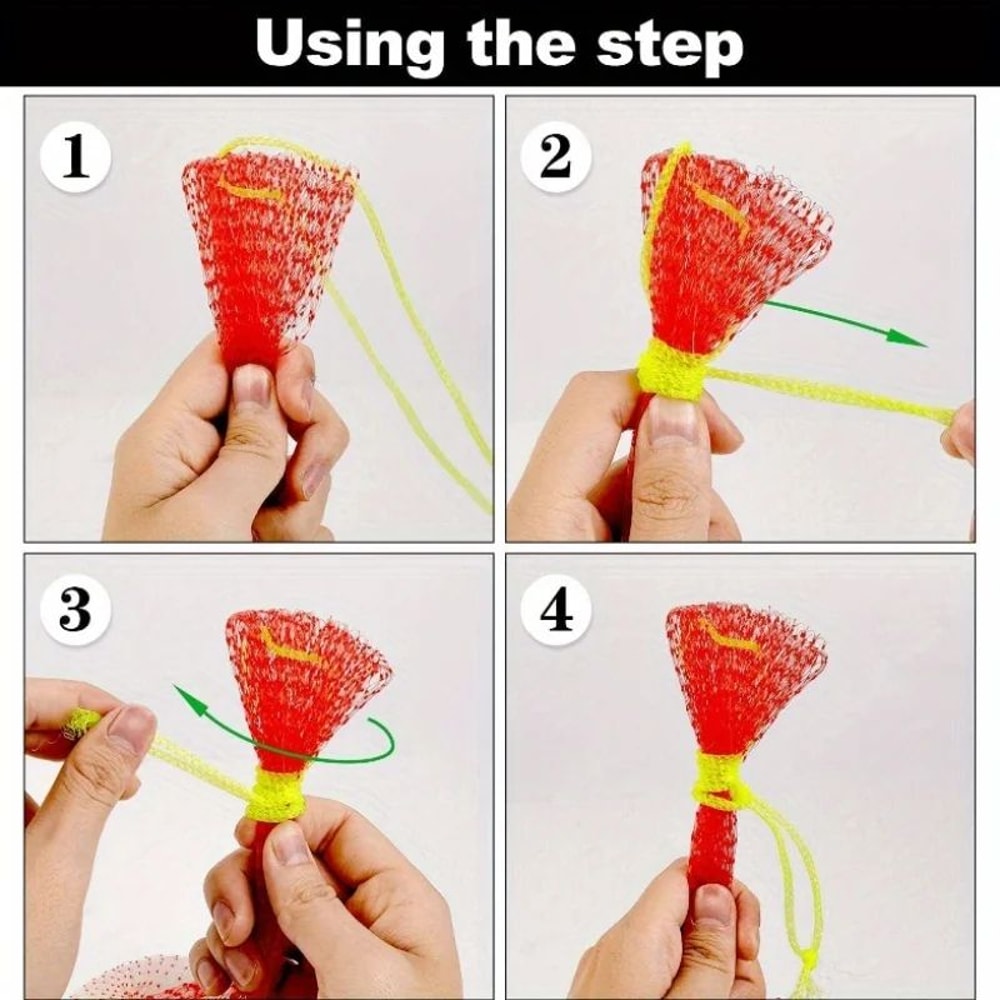 Using the step

1

2

3

4