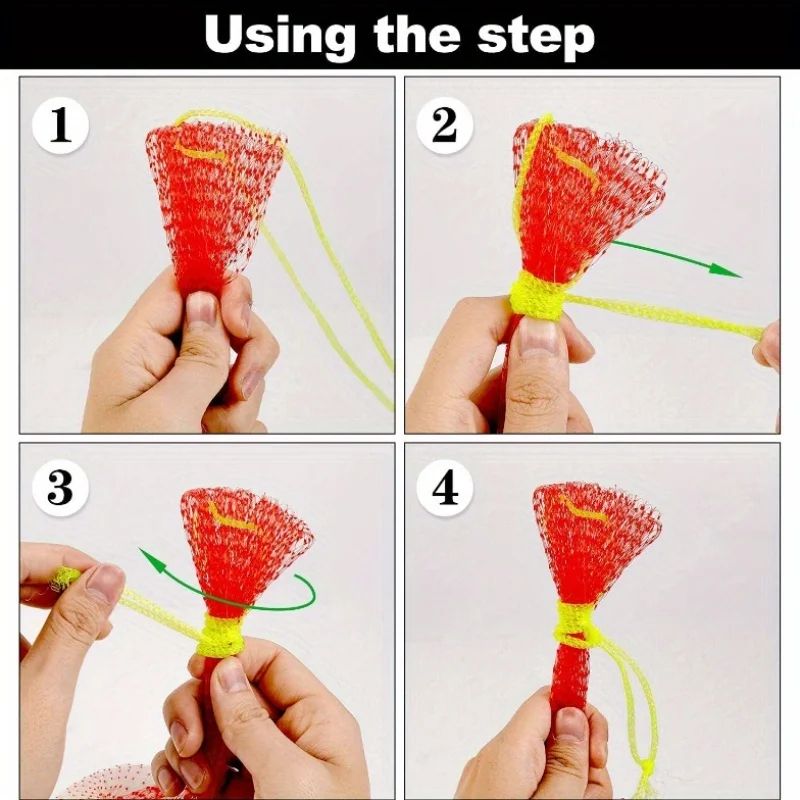 Using the step

1

2

3

4