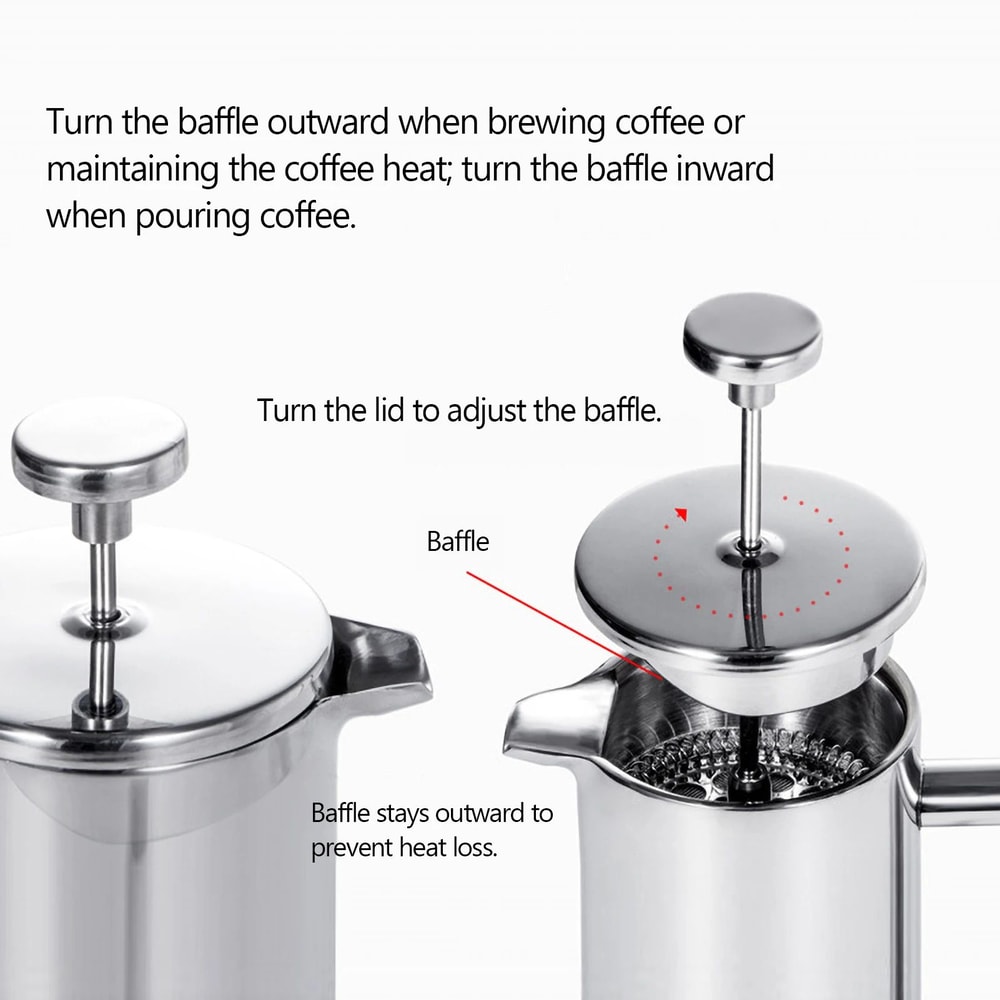 Turn the baffle outward when brewing coffee or maintaining the coffee heat; turn the baffle inward when pouring coffee.

Turn the lid to adjust the baffle.

Baffle

Baffle stays outward to prevent heat loss.