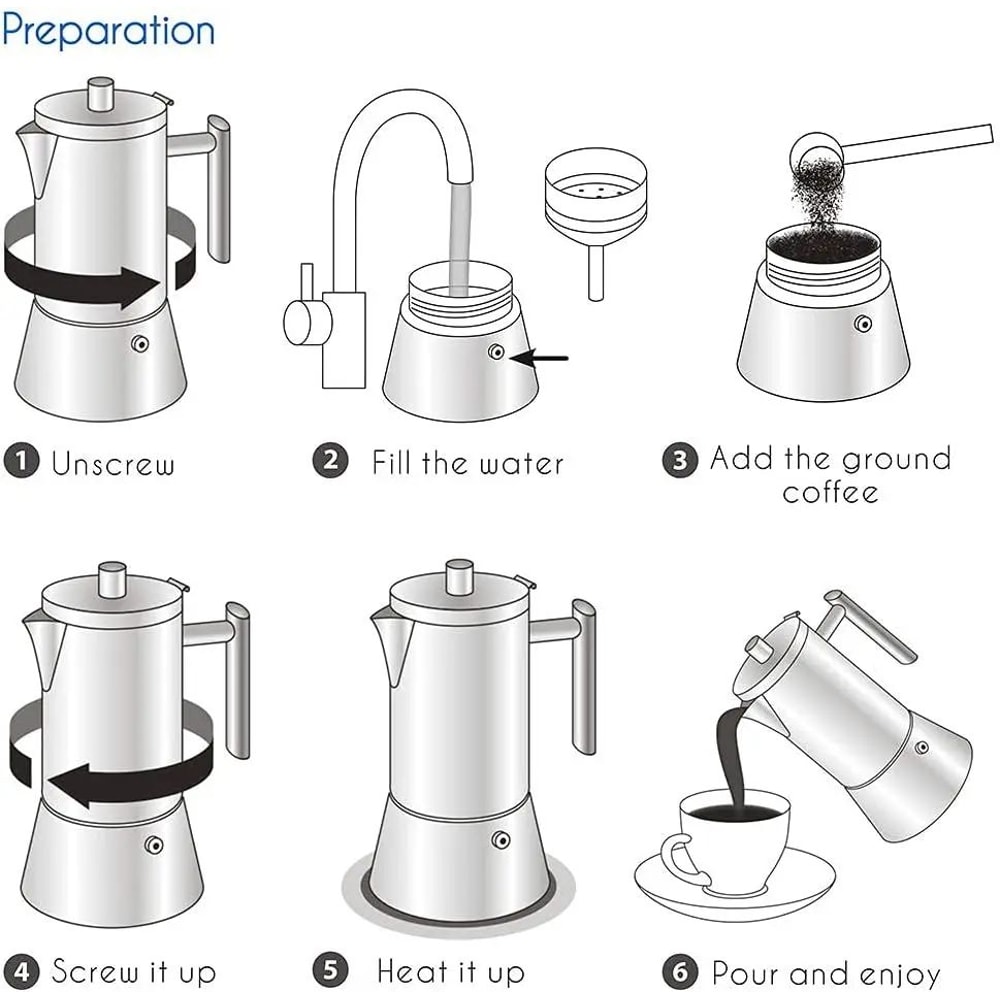 Preparation

1 Unscrew

2 Fill the water

3 Add the ground coffee

4 Screw it up

5 Heat it up

6 Pour and enjoy