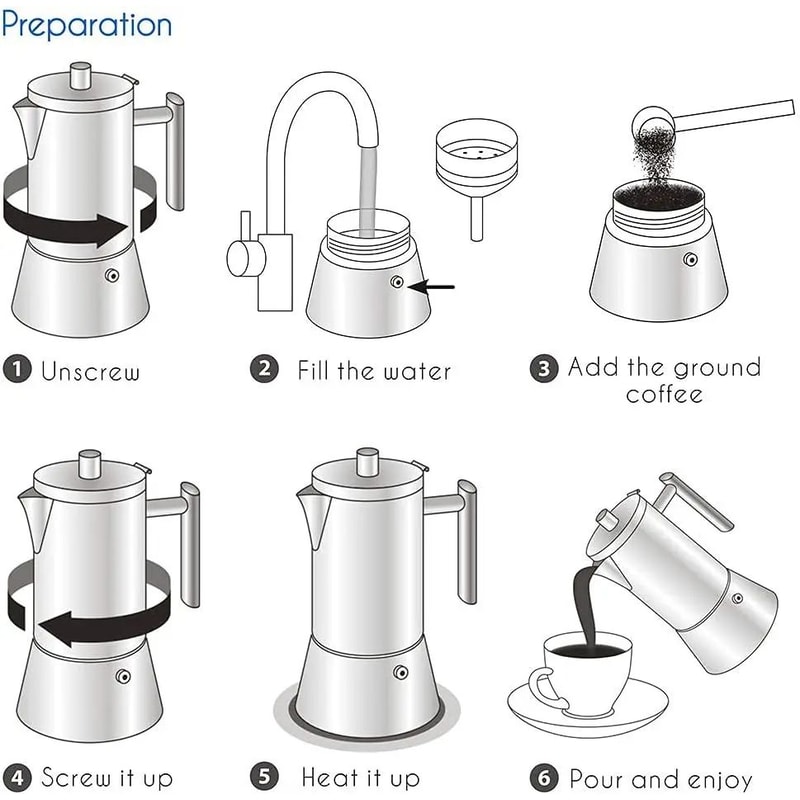 Preparation

1 Unscrew

2 Fill the water

3 Add the ground coffee

4 Screw it up

5 Heat it up

6 Pour and enjoy