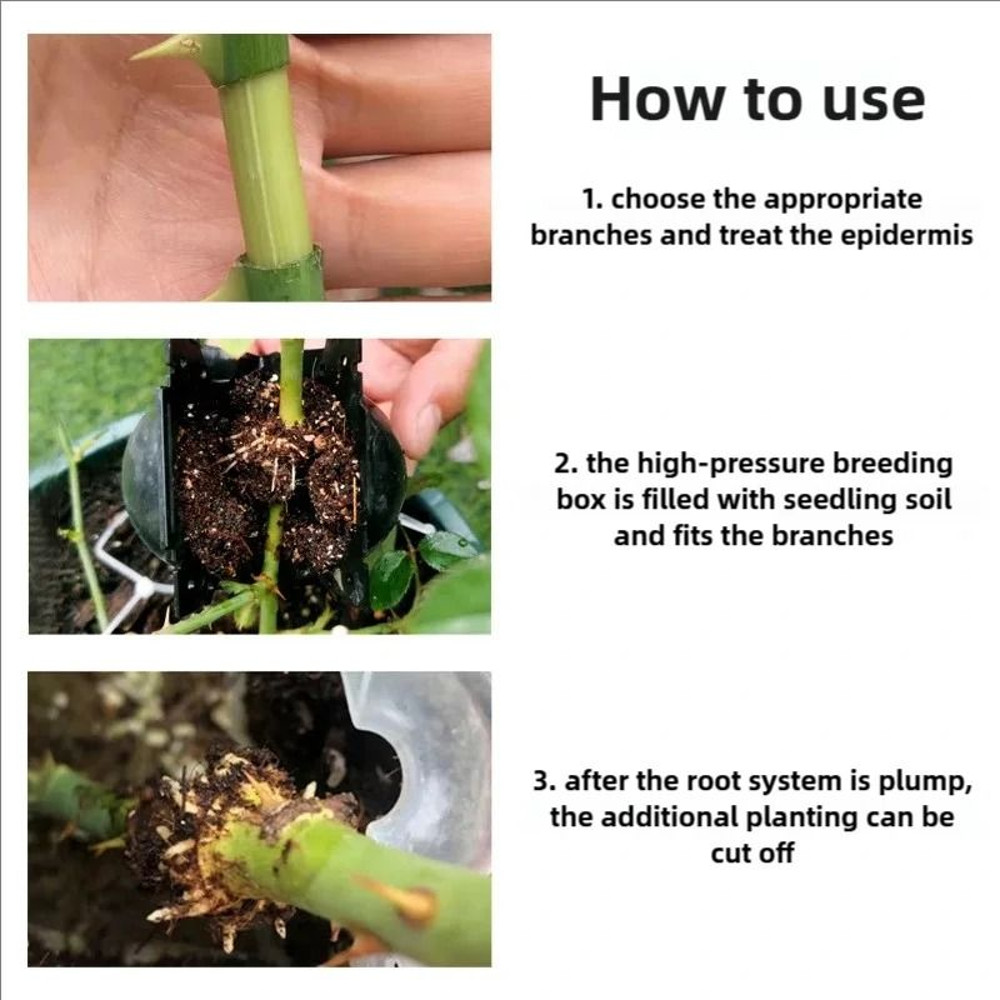 How to use

1. choose the appropriate branches and treat the epidermis

2. the high-pressure breeding box is filled with seedling soil and fits the branches

3. after the root system is plump, the additional planting can be cut off