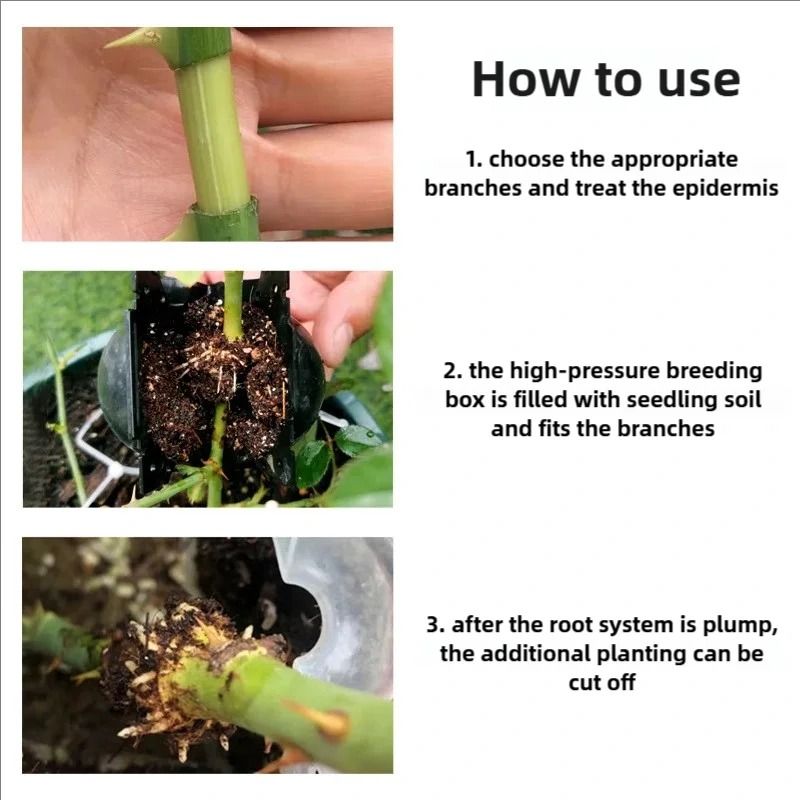 How to use

1. choose the appropriate branches and treat the epidermis

2. the high-pressure breeding box is filled with seedling soil and fits the branches

3. after the root system is plump, the additional planting can be cut off