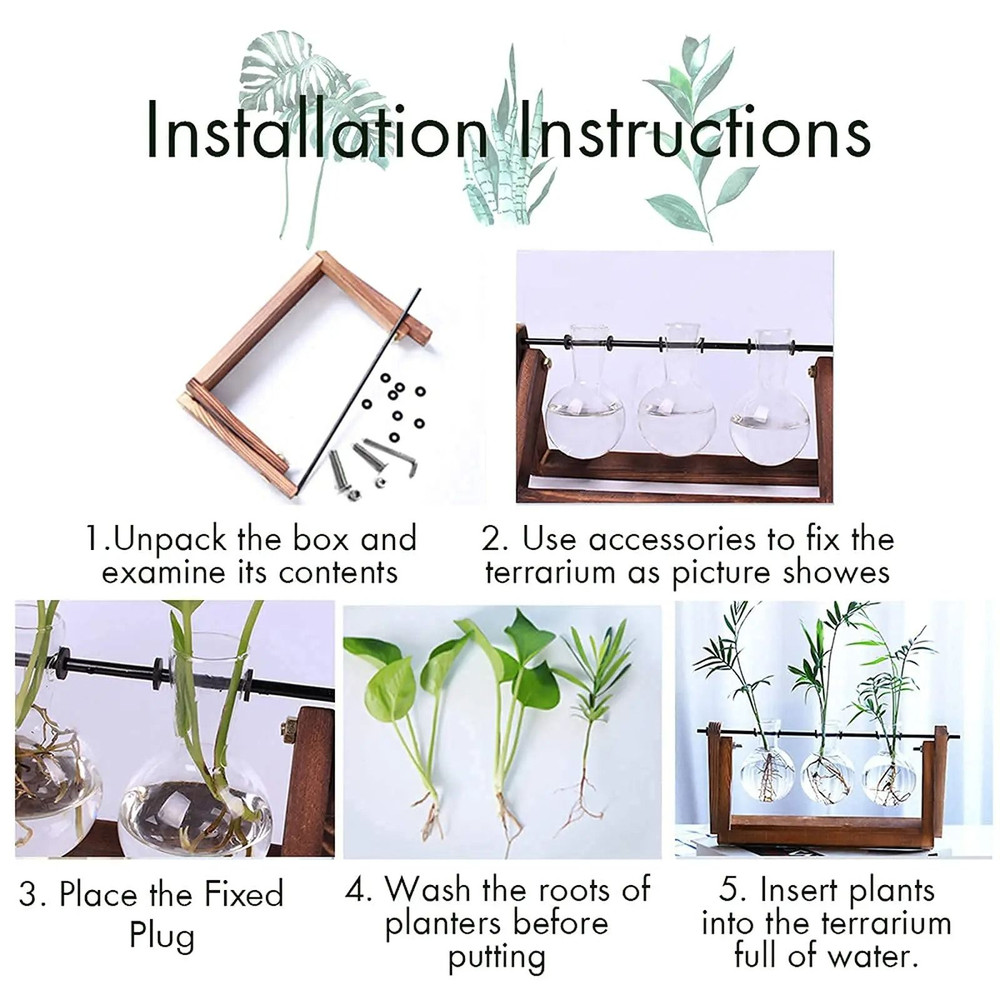 Installation Instructions

1.Unpack the box and examine its contents

2. Use accessories to fix the terrarium as picture showes

3. Place the Fixed Plug

4. Wash the roots of planters before putting

5. Insert plants into the terrarium full of water.