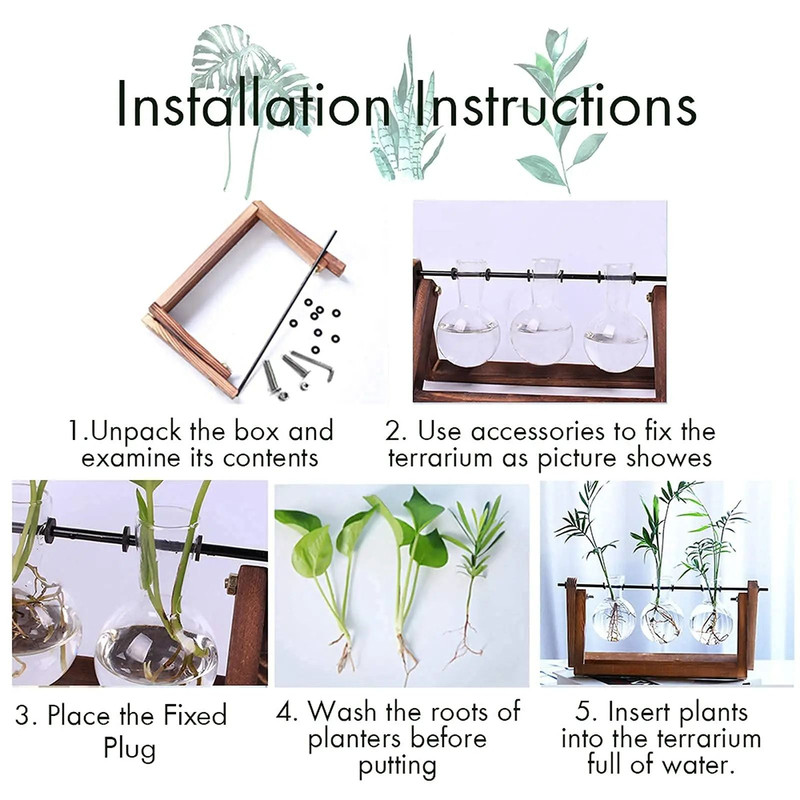 Installation Instructions

1.Unpack the box and examine its contents

2. Use accessories to fix the terrarium as picture showes

3. Place the Fixed Plug

4. Wash the roots of planters before putting

5. Insert plants into the terrarium full of water.