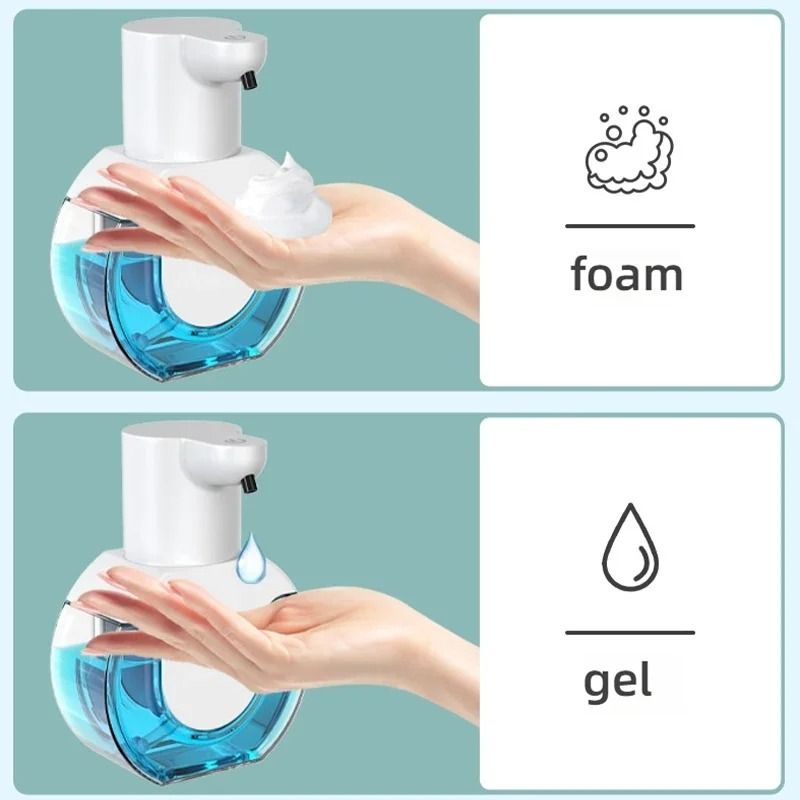 foam

gel