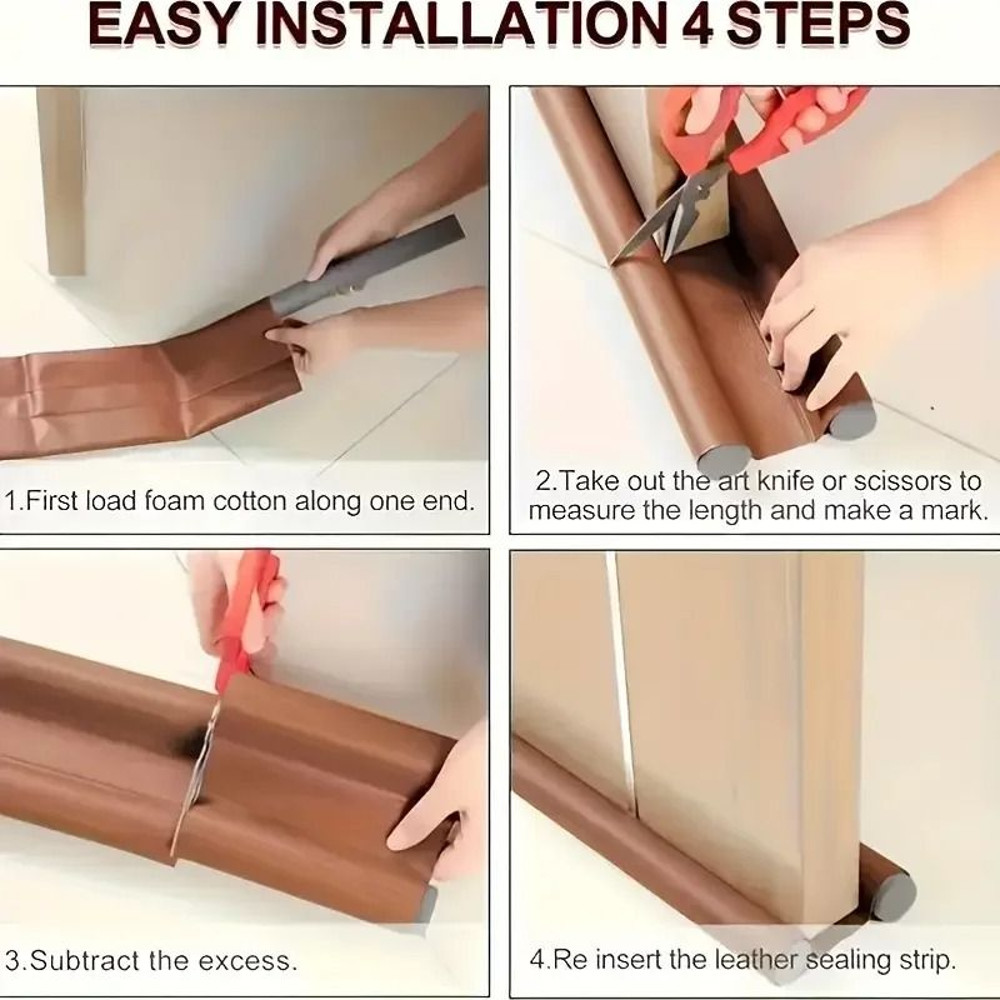 EASY INSTALLATION 4 STEPS

1.First load foam cotton along one end.

2.Take out the art knife or scissors to measure the length and make a mark.

3.Subtract the excess.

4.Re insert the leather sealing strip.