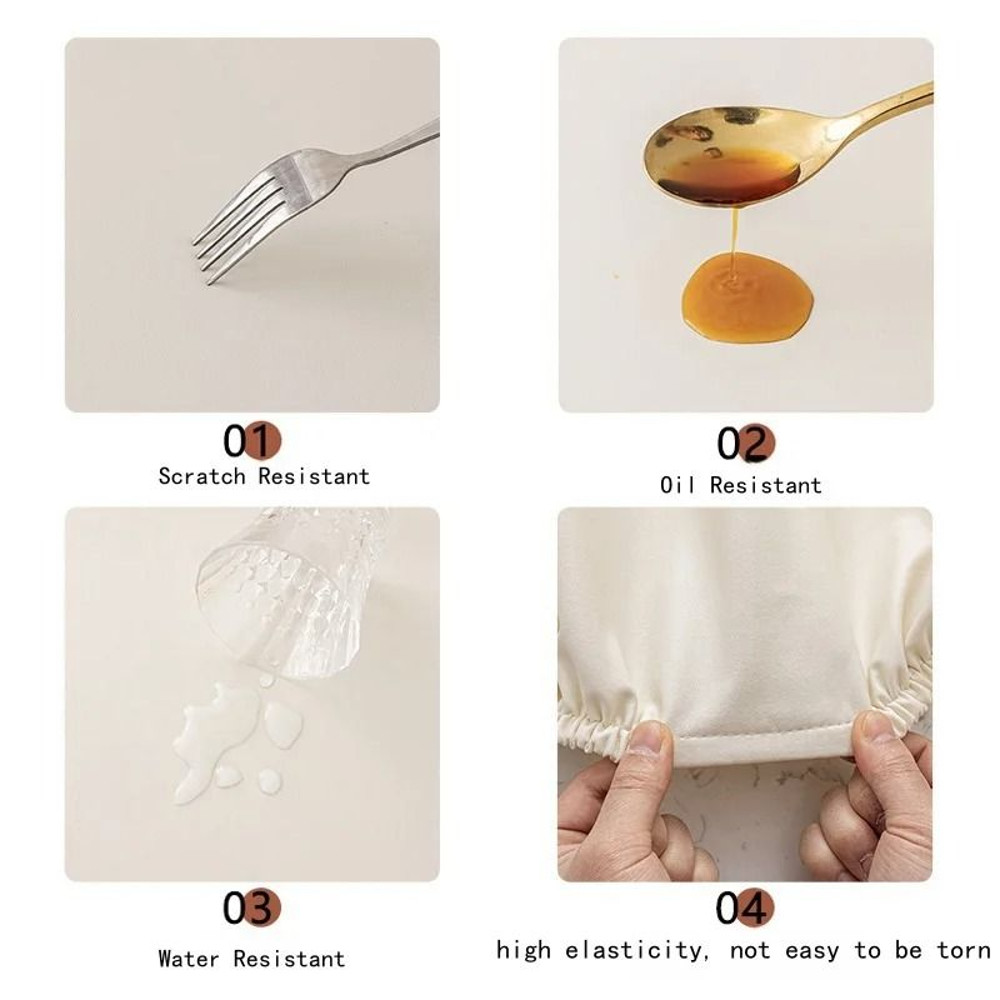 01
Scratch Resistant

02
Oil Resistant

03
Water Resistant

04
high elasticity, not easy to be torn