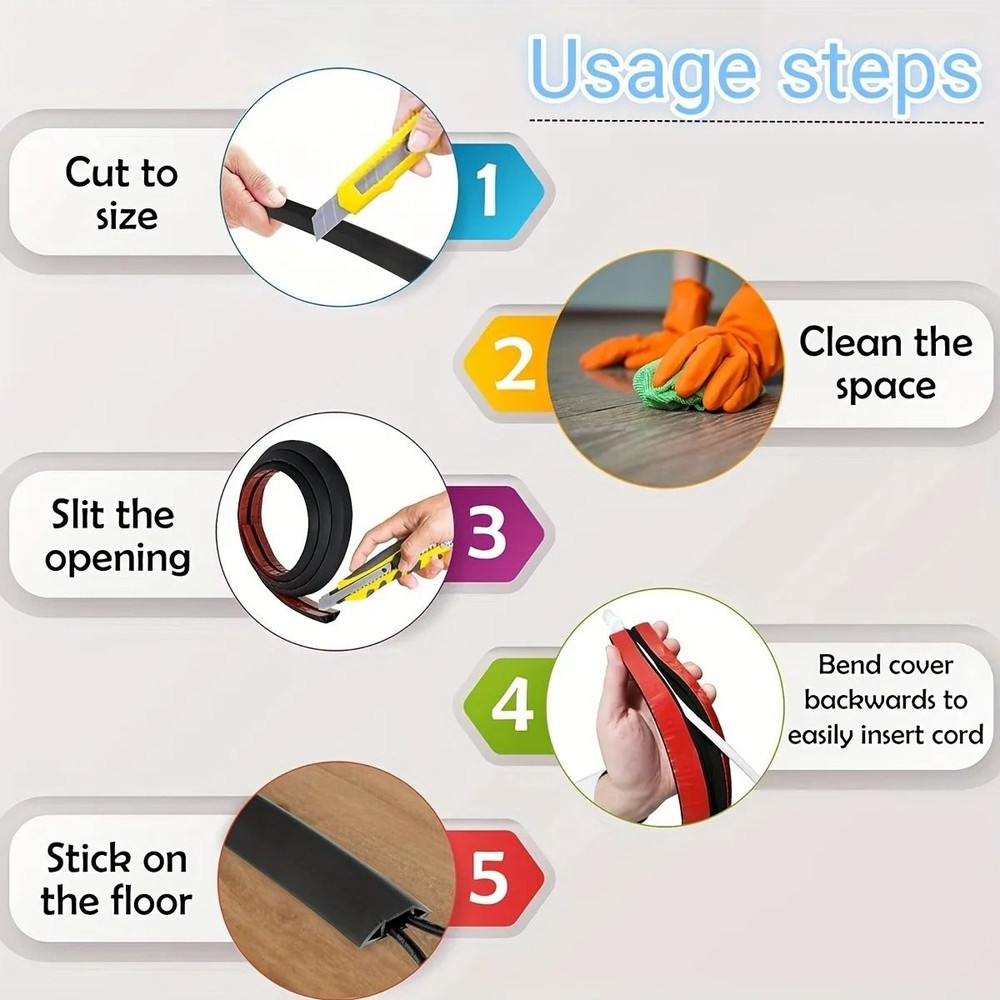 Usage steps

Cut to size

1

2

Clean the space

Slit the opening

3

4

Bend cover backwards to easily insert cord

Stick on the floor

5