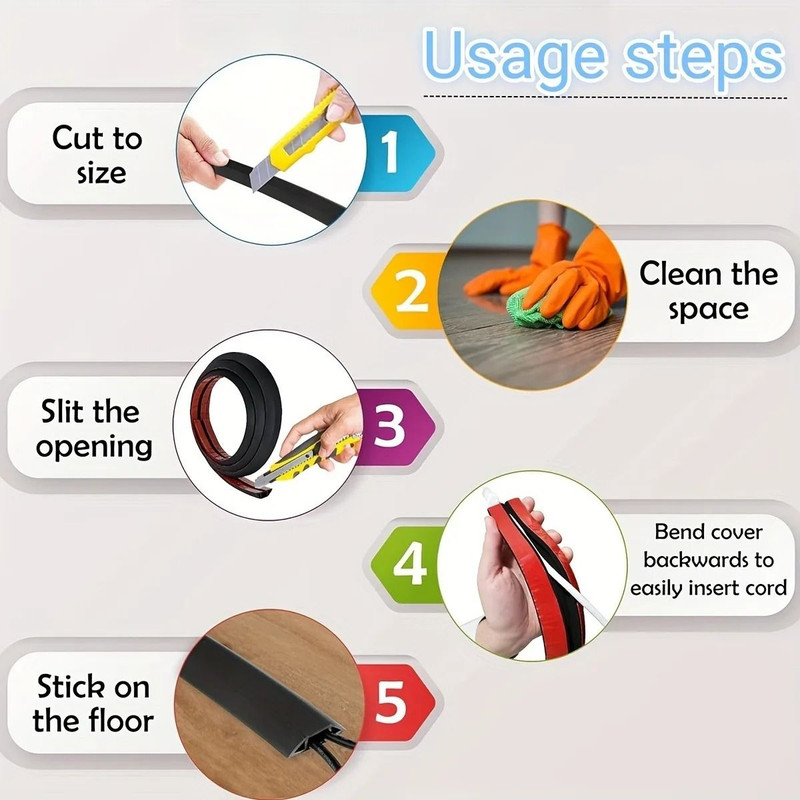 Usage steps

Cut to size

1

2

Clean the space

Slit the opening

3

4

Bend cover backwards to easily insert cord

Stick on the floor

5