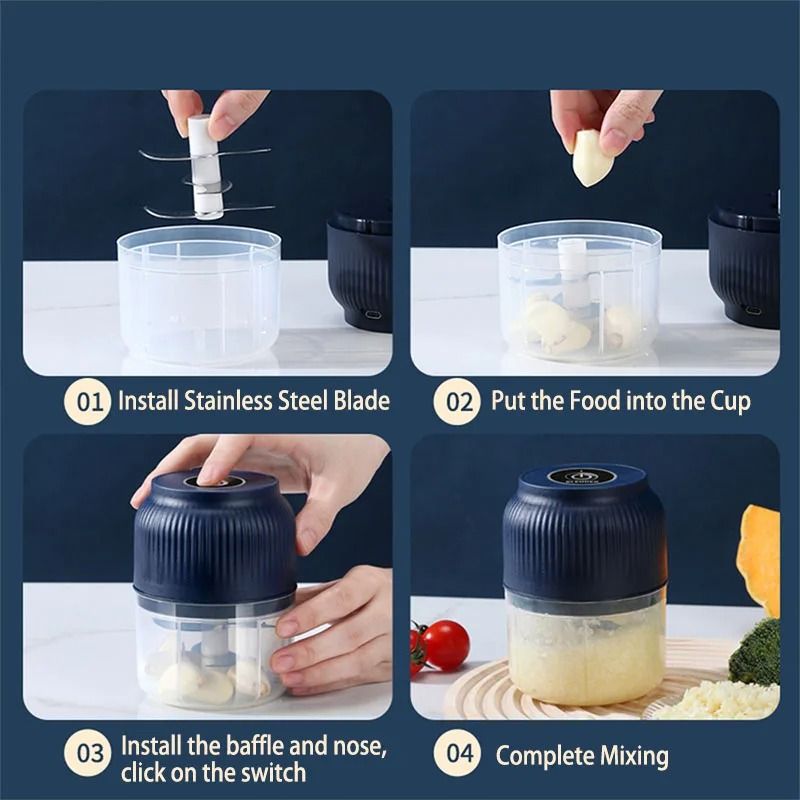 01 Install Stainless Steel Blade

02 Put the Food into the Cup

03 Install the baffle and nose, click on the switch

04 Complete Mixing