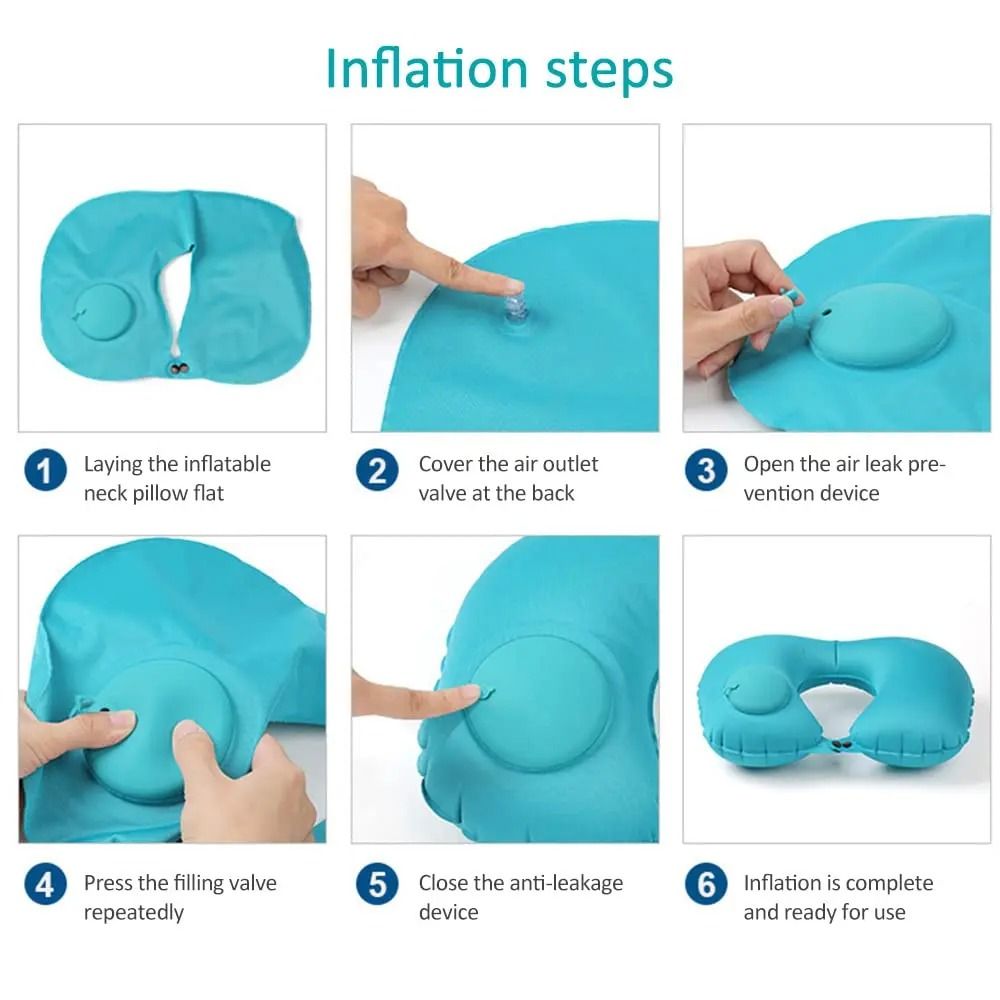 Inflation steps

1 Laying the inflatable neck pillow flat

2 Cover the air outlet valve at the back

3 Open the air leak prevention device

4 Press the filling valve repeatedly

5 Close the anti-leakage device

6 Inflation is complete and ready for use