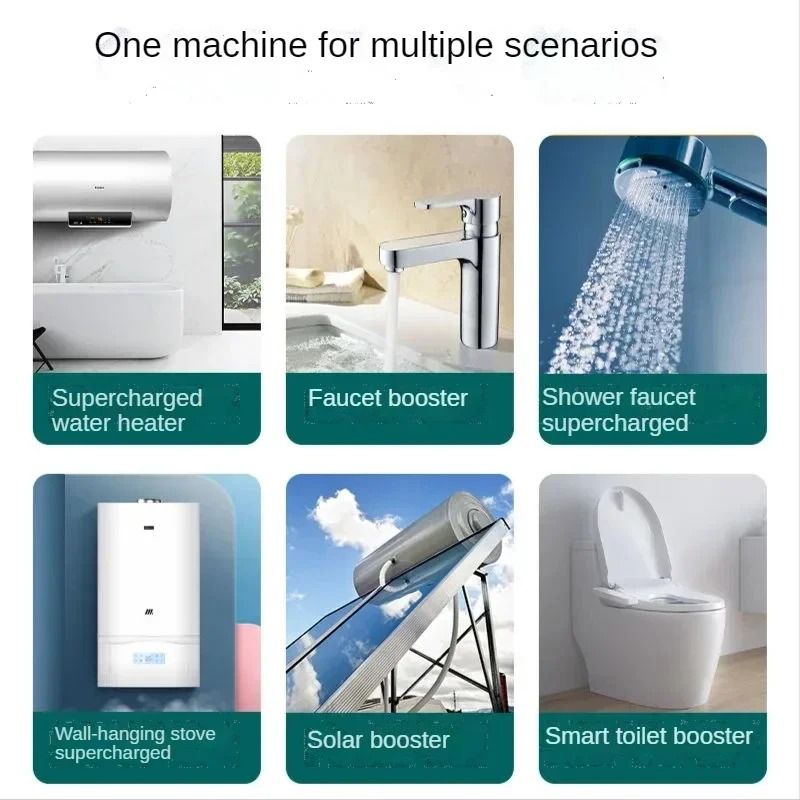 One machine for multiple scenarios

Supercharged water heater

Faucet booster

Shower faucet supercharged

Wall-hanging stove supercharged

Solar booster

Smart toilet booster