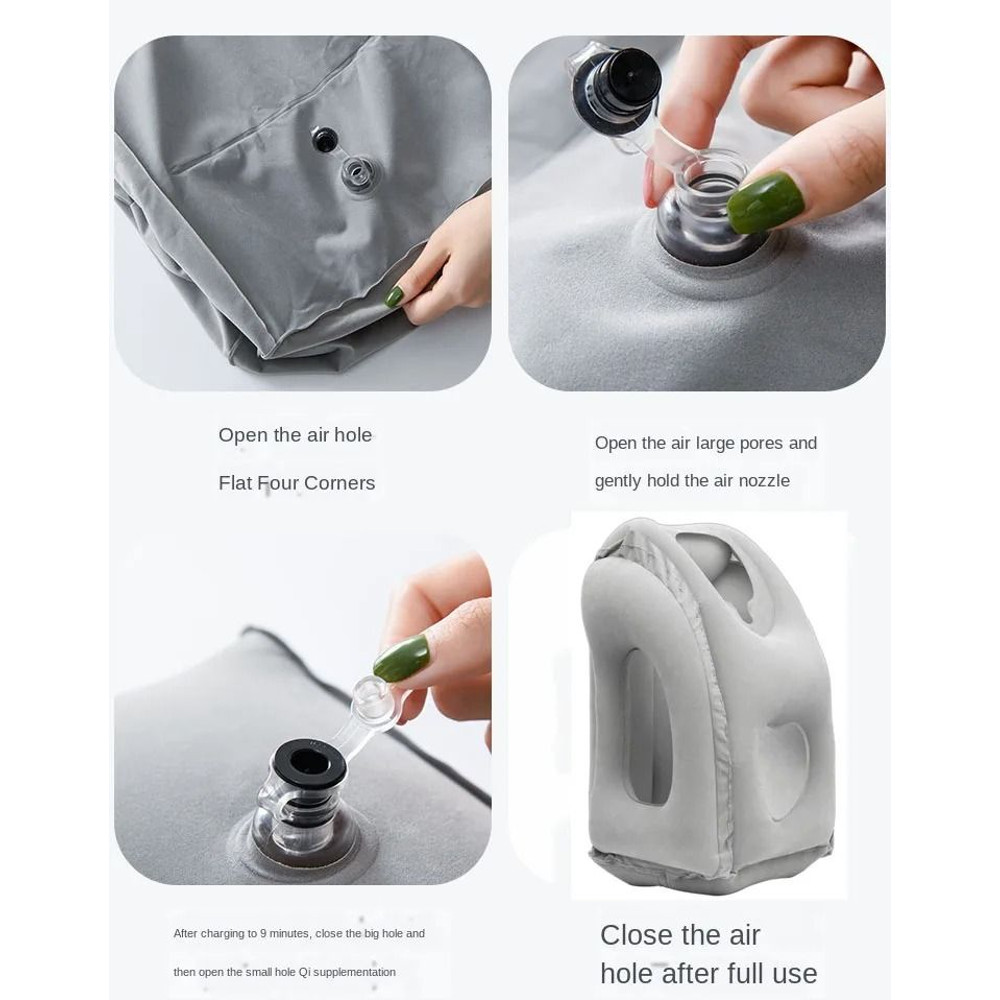 Open the air hole

Flat Four Corners

Open the air large pores and

gently hold the air nozzle

After charging to 9 minutes, close the big hole and

then open the small hole Qi supplementation

Close the air
hole after full use