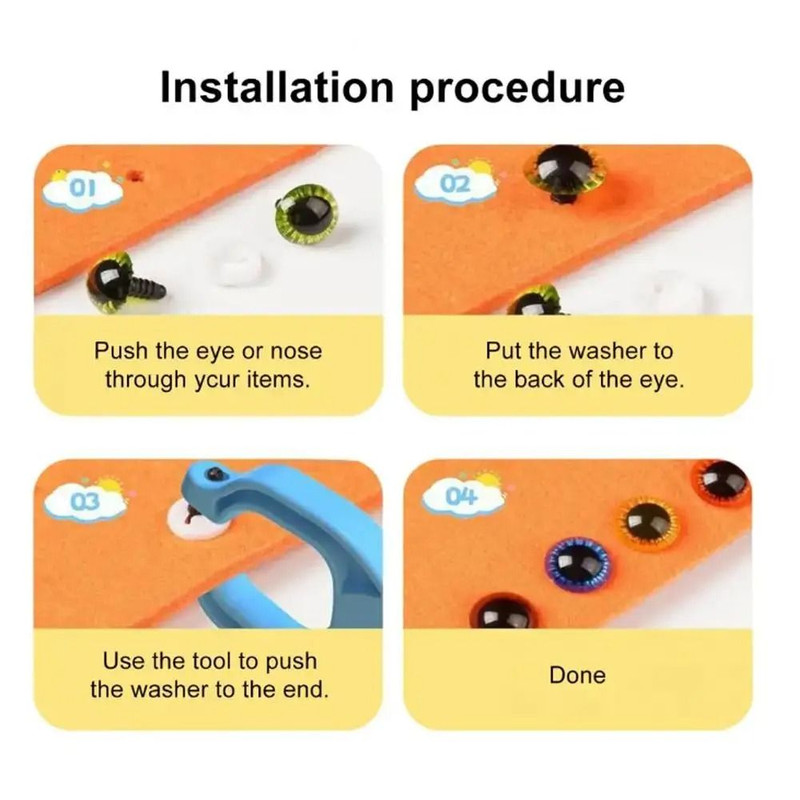 Installation procedure

01

Push the eye or nose through ycur items.

02

Put the washer to the back of the eye.

03

Use the tool to push the washer to the end.

04

Done