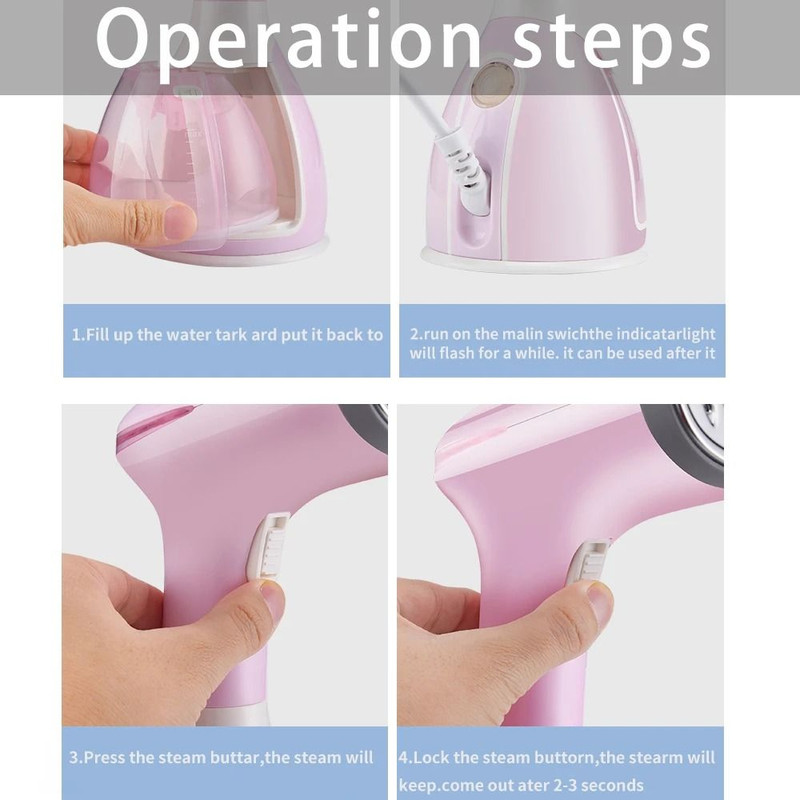 Operation steps

1.Fill up the water tark ard put it back to

2.run on the malin swichthe indicatarlight will flash for a while. it can be used after it

3.Press the steam buttar,the steam will

4.Lock the steam buttorn,the stearm will keep.come out ater 2-3 seconds