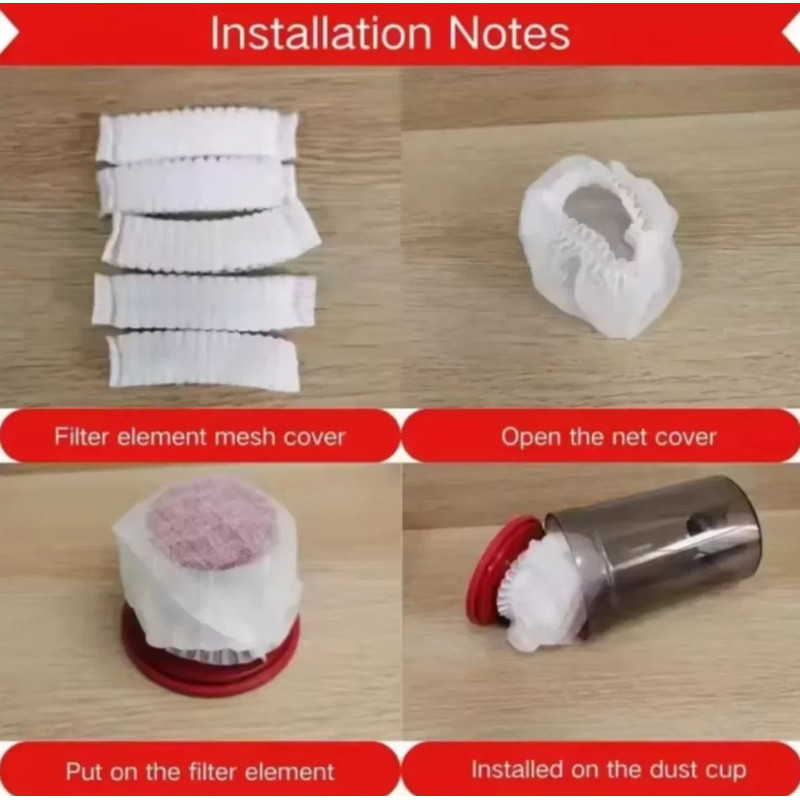 Installation Notes

Filter element mesh cover

Open the net cover

Put on the filter element

Installed on the dust cup