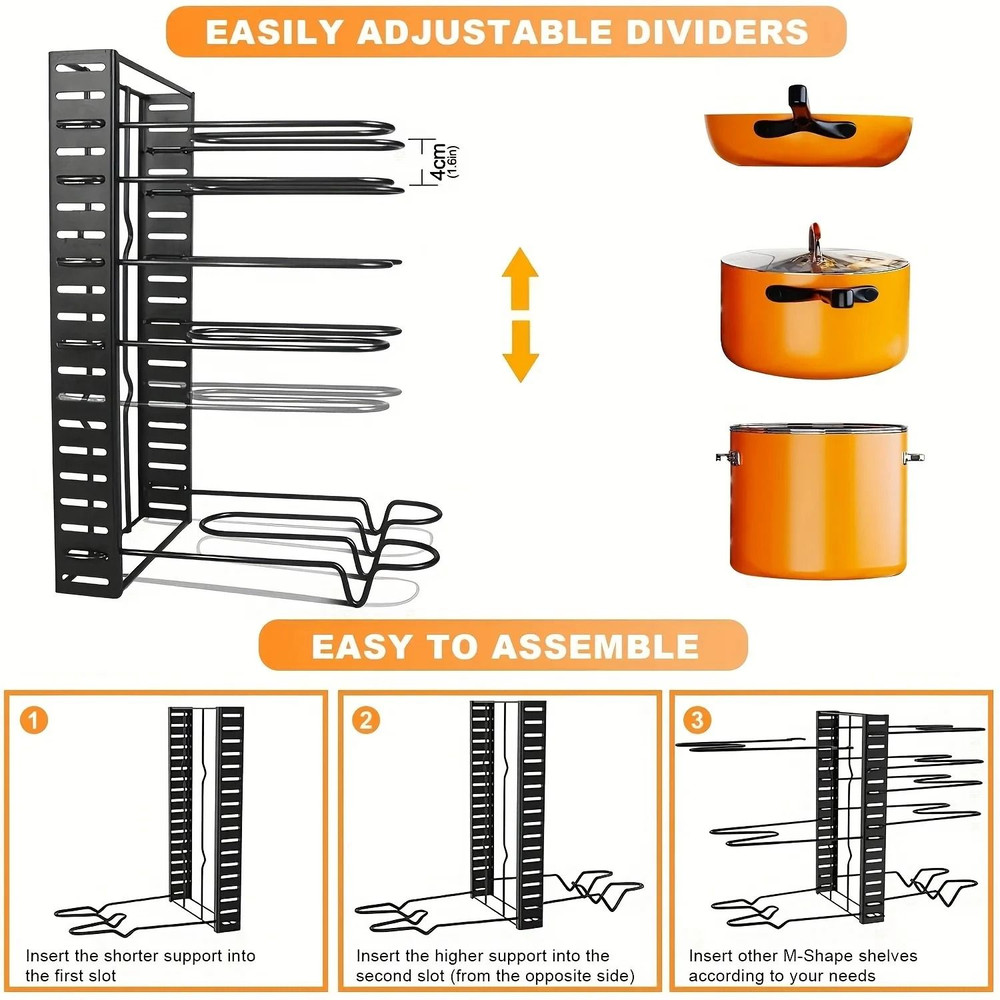 EASILY ADJUSTABLE DIVIDERS

4cm
(1.6in)

EASY TO ASSEMBLE

1

Insert the shorter support into the first slot

2

Insert the higher support into the second slot (from the opposite side)

3

Insert other M-Shape shelves according to your needs