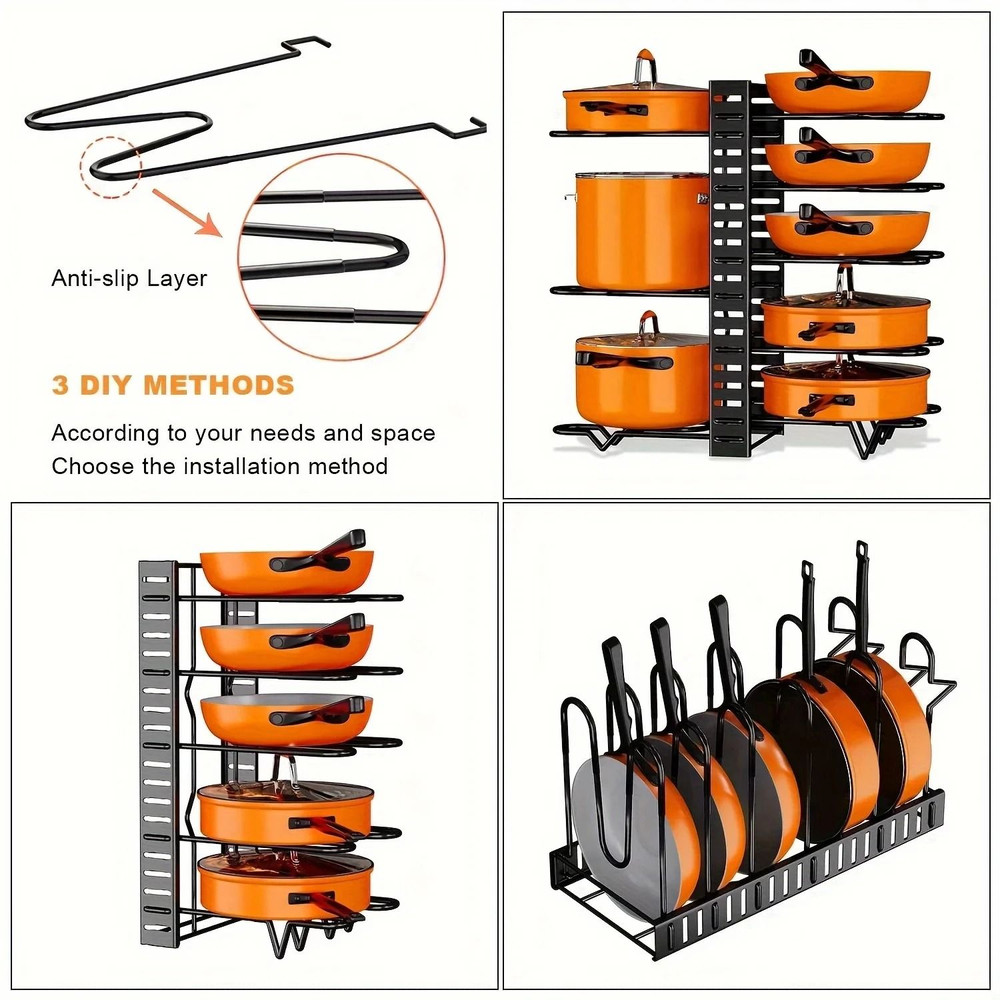 Anti-slip Layer

3 DIY METHODS

According to your needs and space
Choose the installation method