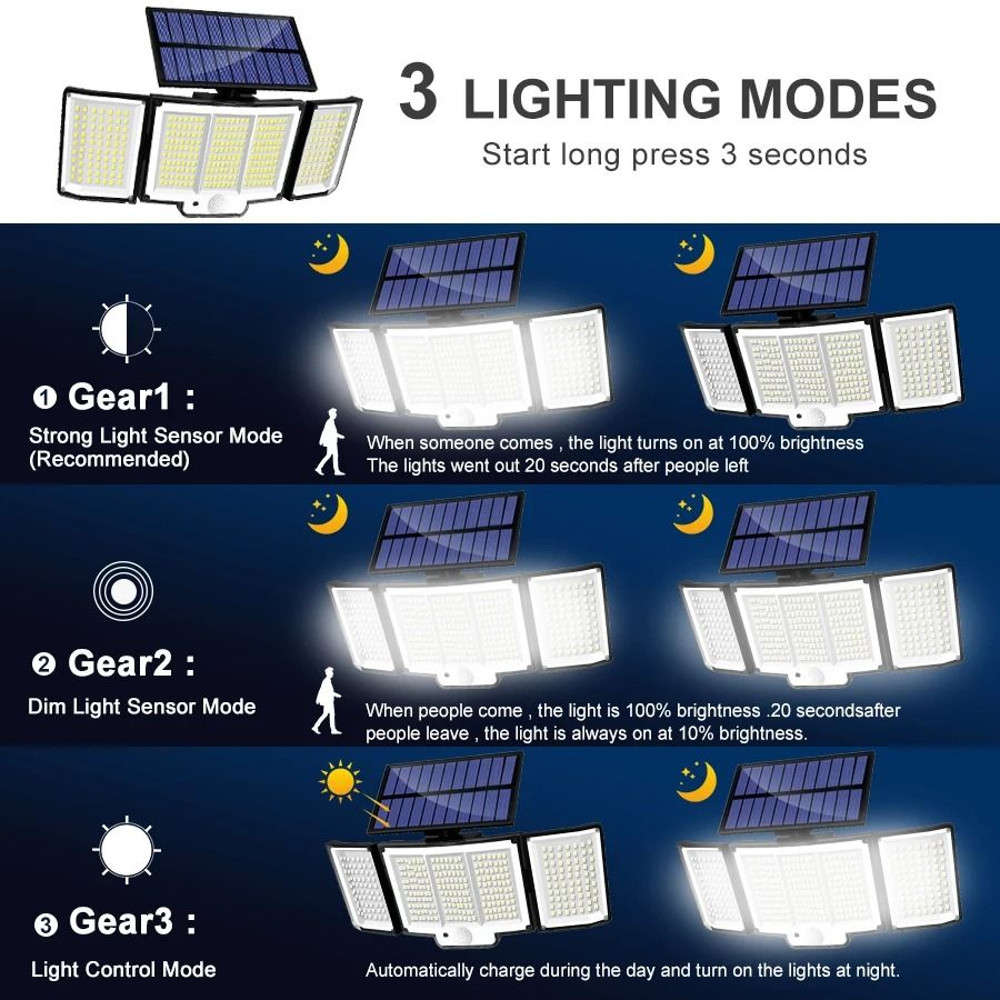 3 LIGHTING MODES
Start long press 3 seconds

❶ Gear1 :
Strong Light Sensor Mode (Recommended)

When someone comes , the light turns on at 100% brightness
The lights went out 20 seconds after people left

❷ Gear2 :
Dim Light Sensor Mode

When people come , the light is 100% brightness .20 secondsafter people leave , the light is always on at 10% brightness.

❸ Gear3 :
Light Control Mode

Automatically charge during the day and turn on the lights at night.