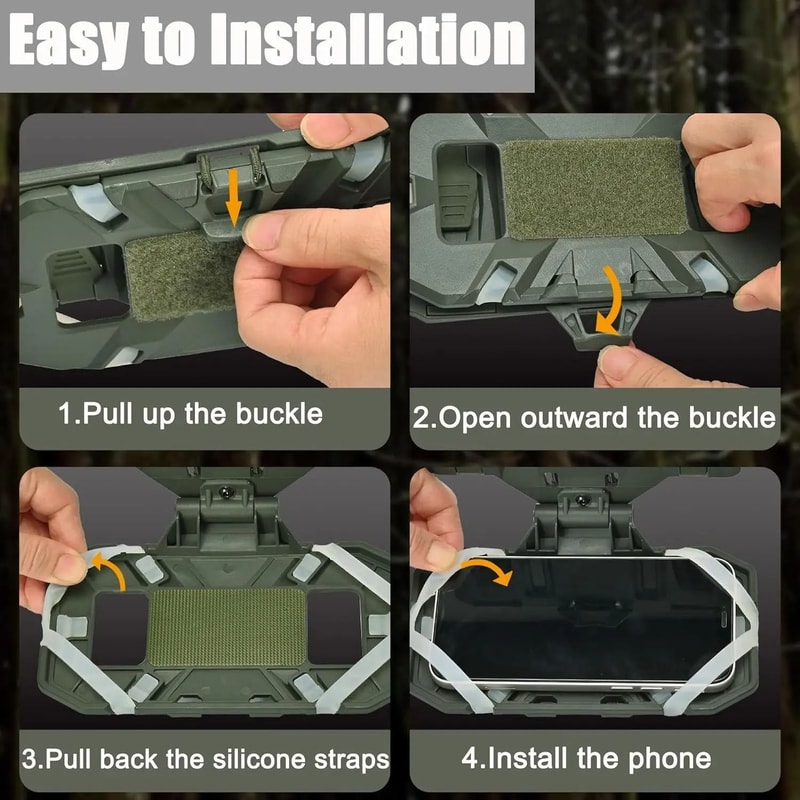 Easy to Installation

1.Pull up the buckle

2.Open outward the buckle

3.Pull back the silicone straps

4.Install the phone