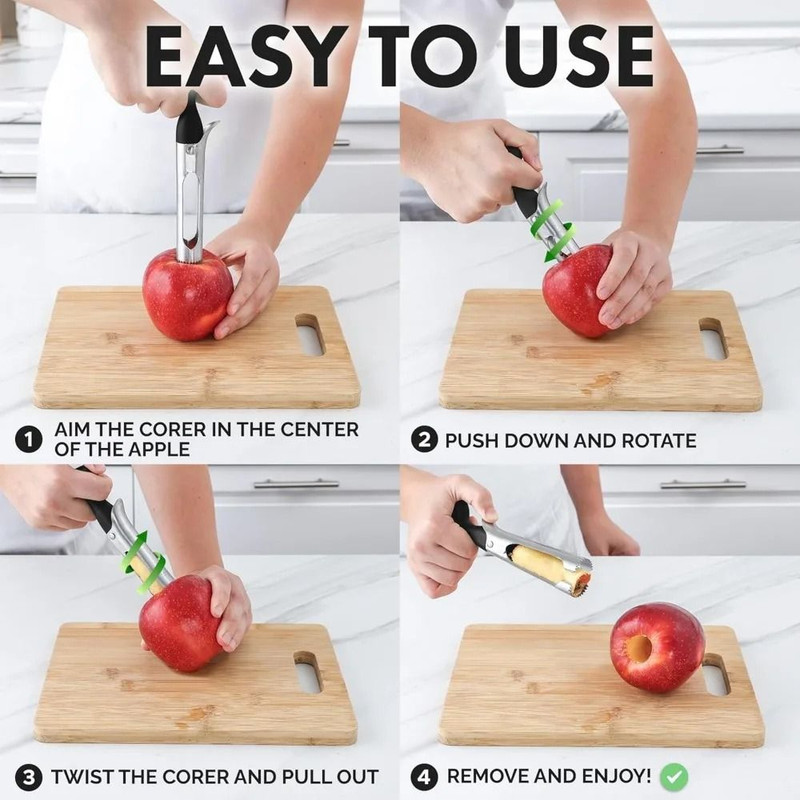 EASY TO USE

1 AIM THE CORER IN THE CENTER OF THE APPLE

2 PUSH DOWN AND ROTATE

3 TWIST THE CORER AND PULL OUT

4 REMOVE AND ENJOY!