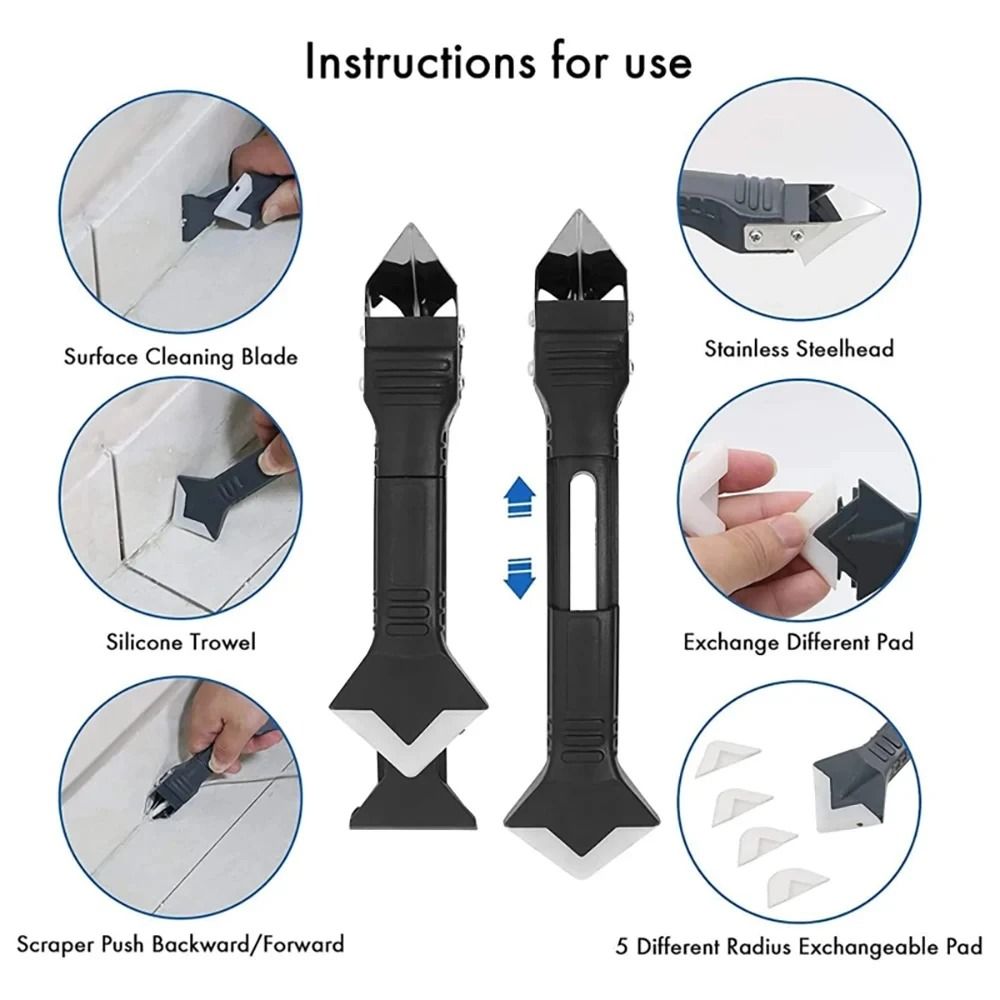 Instructions for use

Surface Cleaning Blade

Silicone Trowel

Scraper Push Backward/Forward

Stainless Steelhead

Exchange Different Pad

5 Different Radius Exchangeable Pad