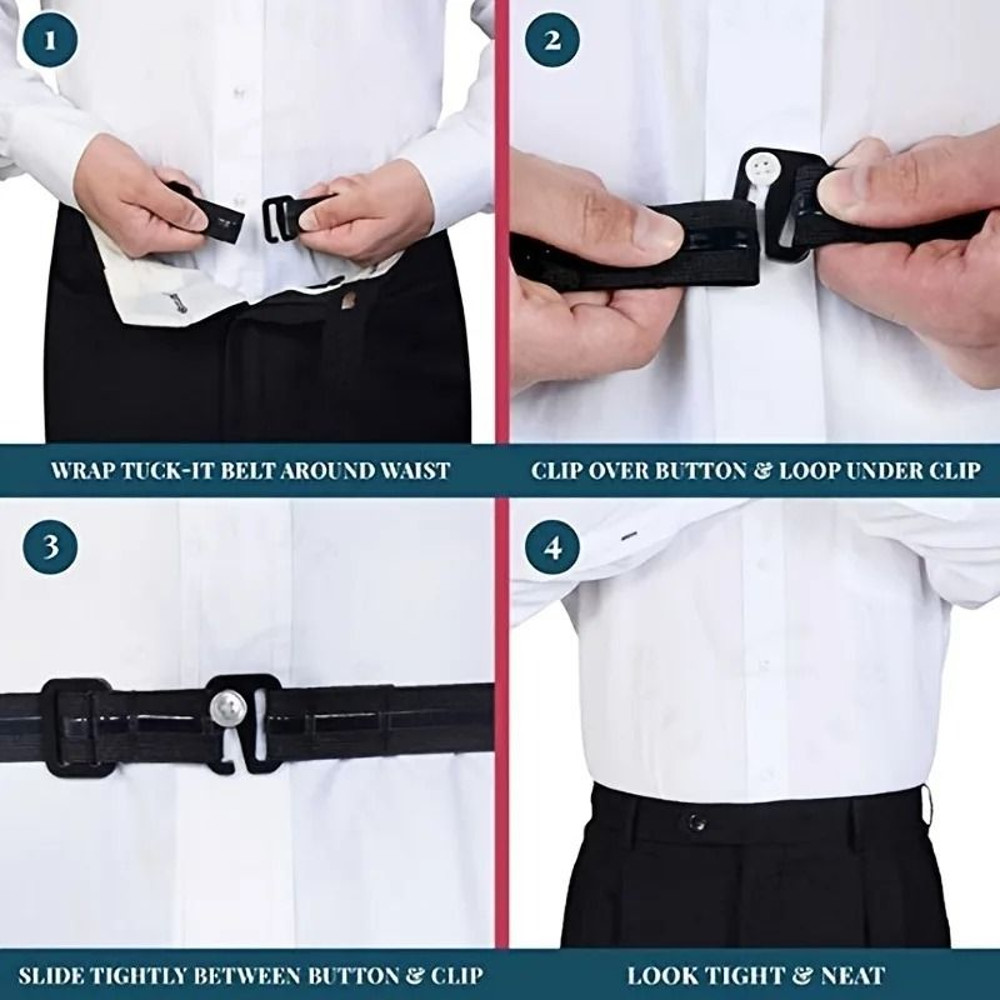 1

WRAP TUCK-IT BELT AROUND WAIST

2

CLIP OVER BUTTON & LOOP UNDER CLIP

3

SLIDE TIGHTLY BETWEEN BUTTON & CLIP

4

LOOK TIGHT & NEAT